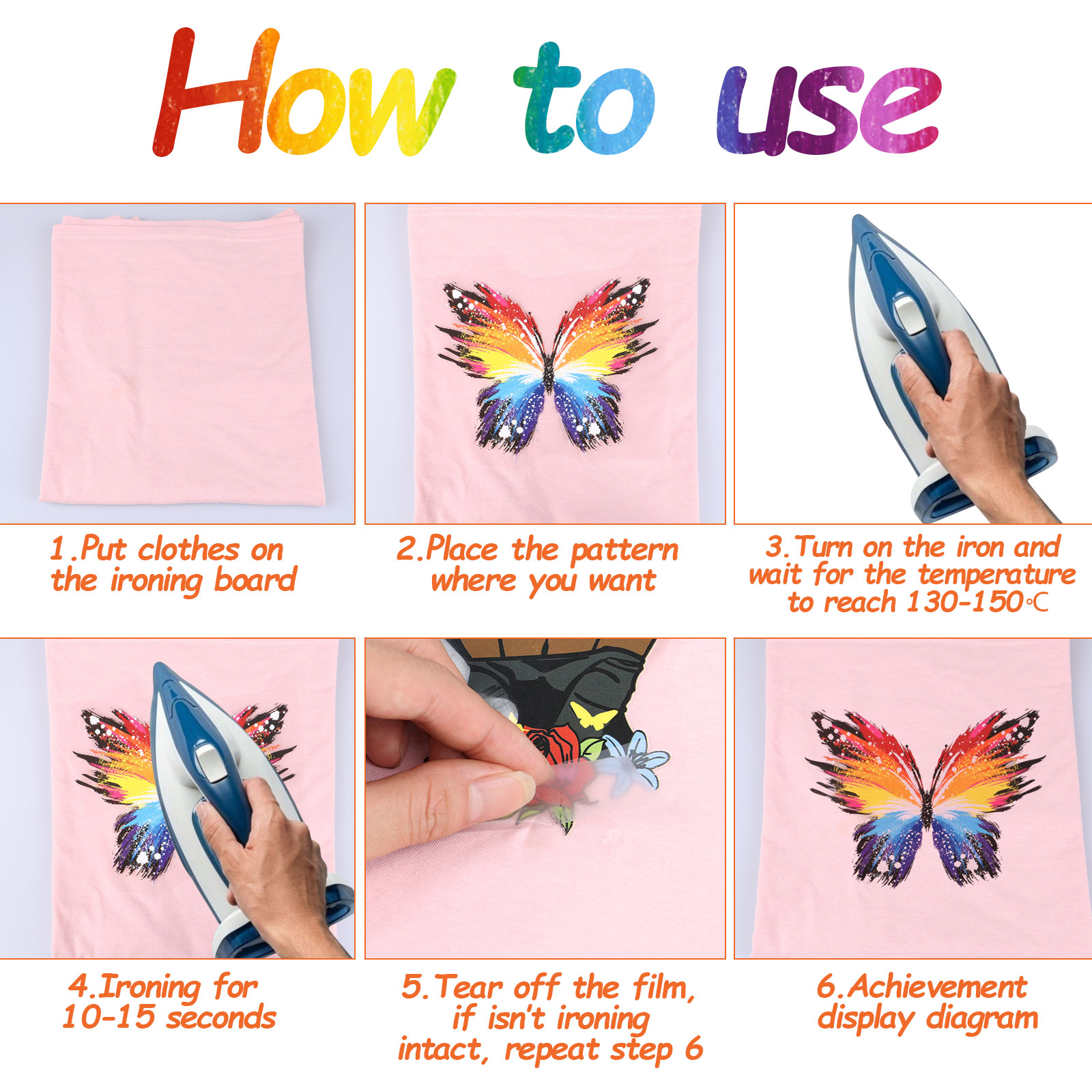 How to use

1.Put clothes on the ironing board

2.Place the pattern where you want

3.Turn on the iron and wait for the temperature to reach 130-150℃

4.Ironing for 10-15 seconds

5.Tear off the film, if isn't ironing intact, repeat step 6

6.Achievement display diagram