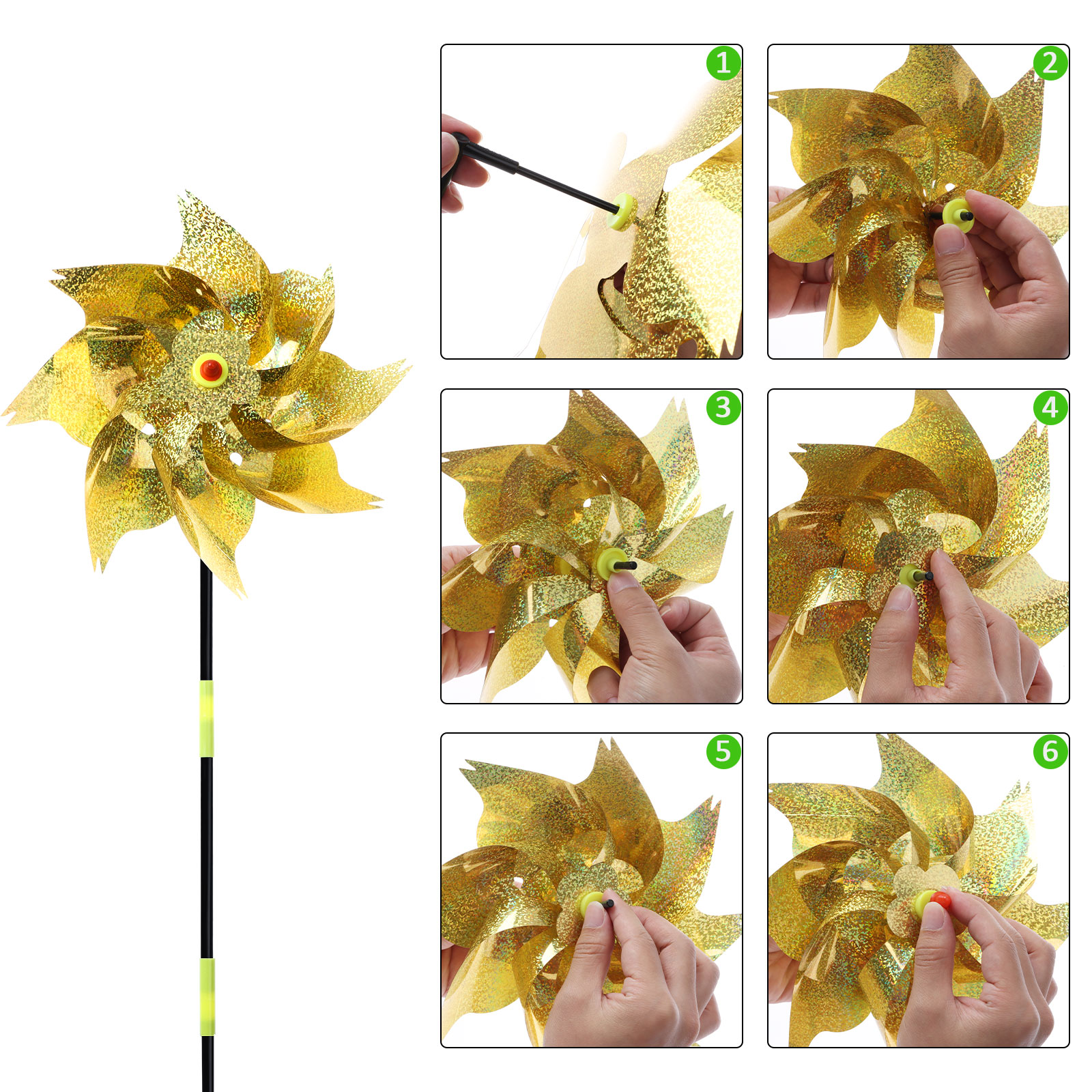 1
2
3
4
5
6