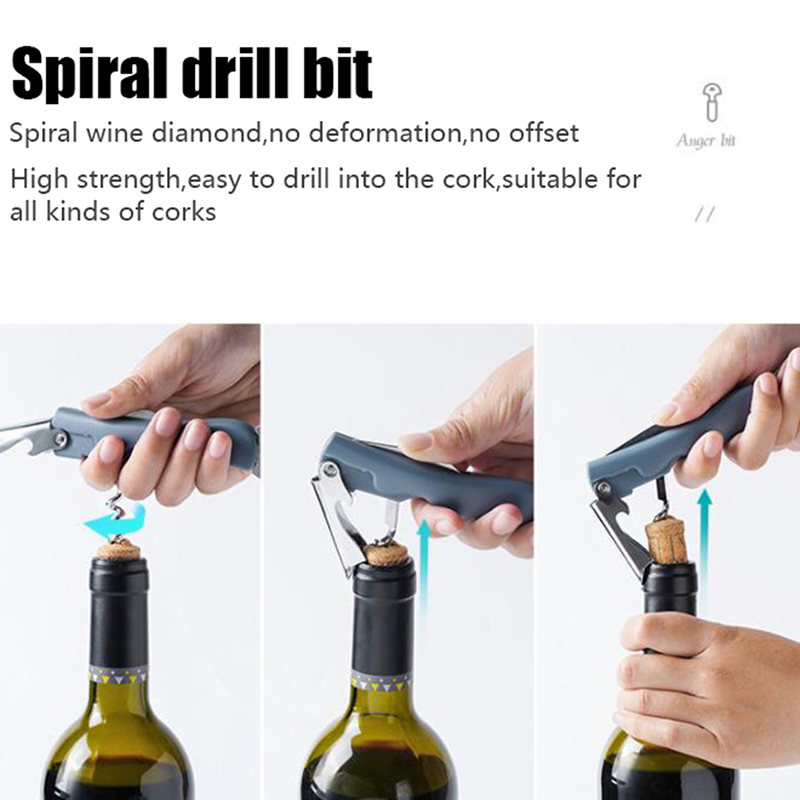 Spiral drill bit

Spiral wine diamond,no deformation,no offset

High strength,easy to drill into the cork,suitable for all kinds of corks

Auger bit

//