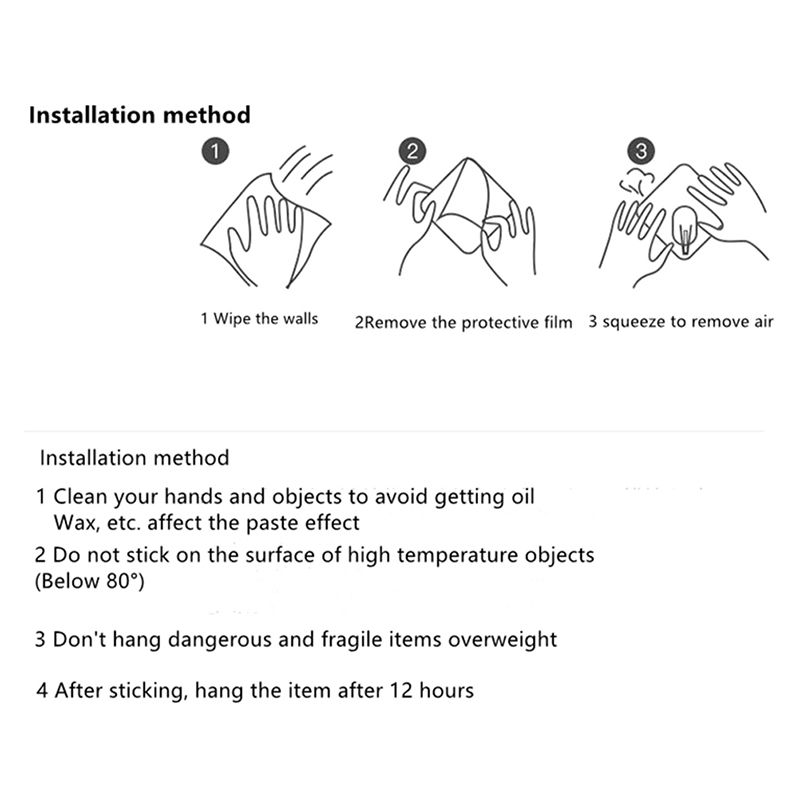 Installation method

1

2

3

1 Wipe the walls

2Remove the protective film

3 squeeze to remove air

Installation method

1 Clean your hands and objects to avoid getting oil Wax, etc. affect the paste effect

2 Do not stick on the surface of high temperature objects (Below 80°)

3 Don't hang dangerous and fragile items overweight

4 After sticking, hang the item after 12 hours