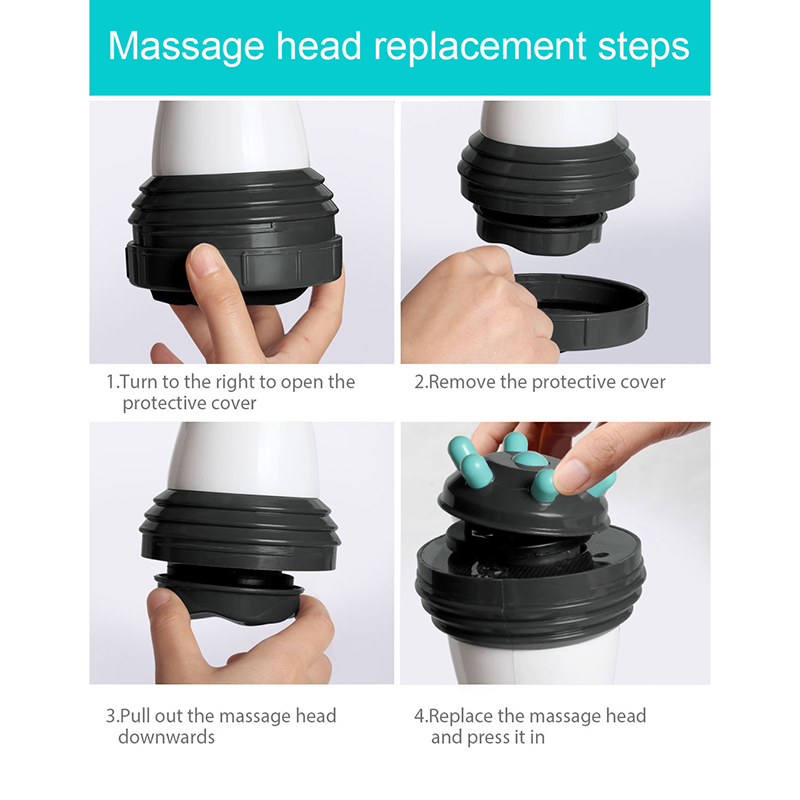 Massage head replacement steps

1.Turn to the right to open the protective cover

2.Remove the protective cover

3.Pull out the massage head downwards

4.Replace the massage head and press it in