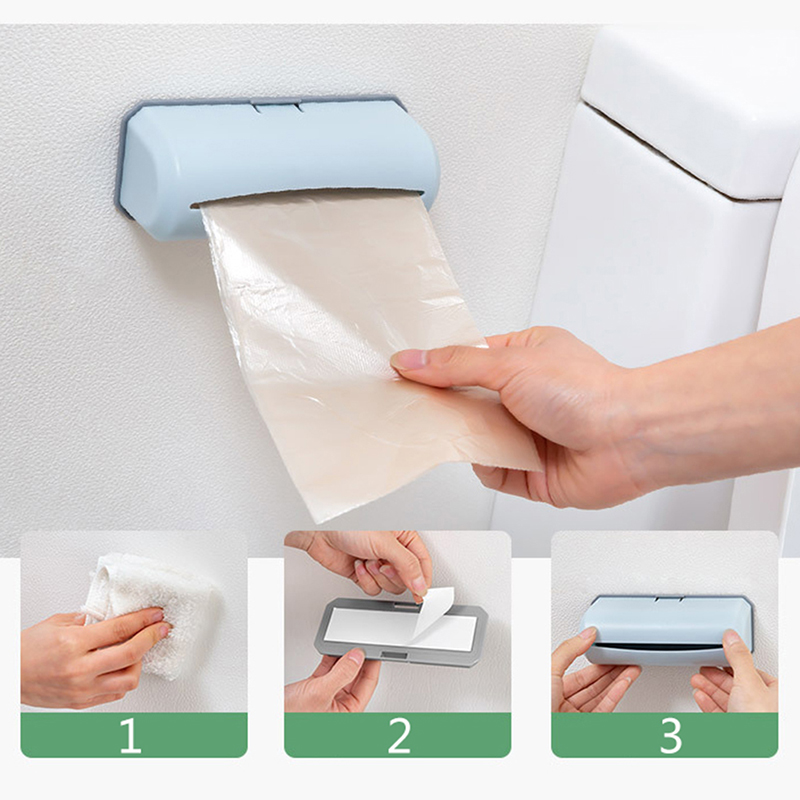 1
2
3