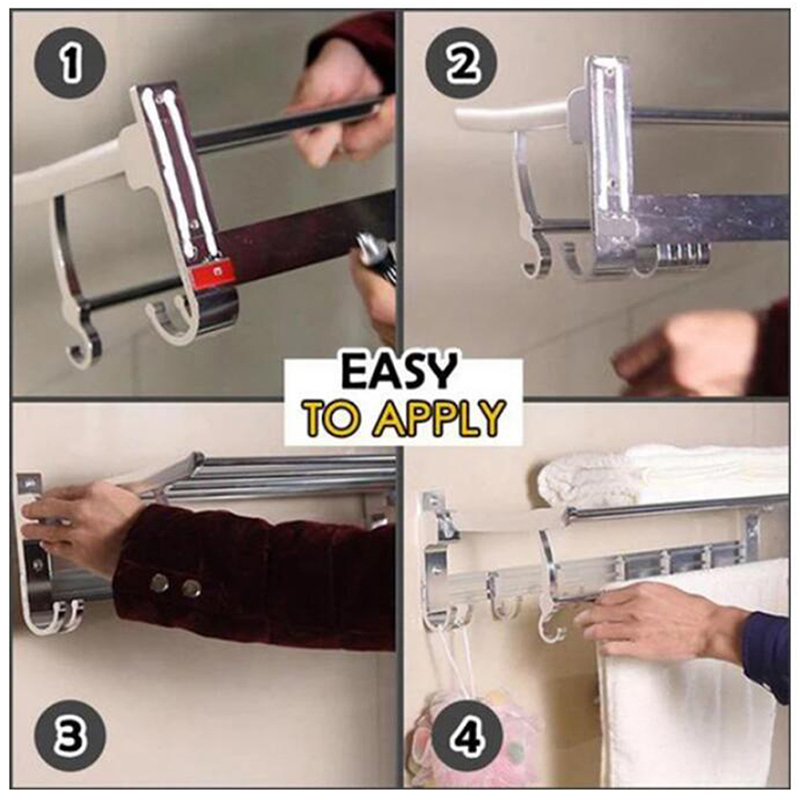 1

2

EASY
TO APPLY

3

4