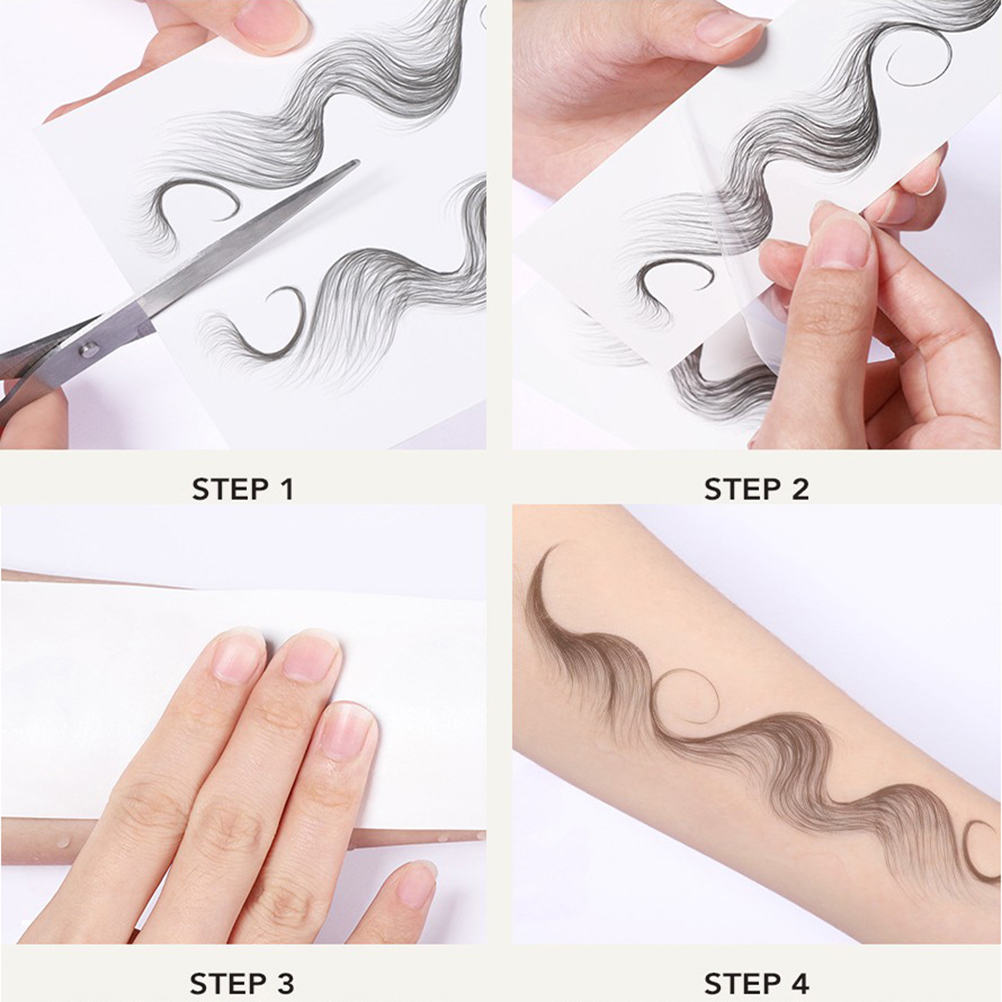 STEP 1

STEP 2

STEP 3

STEP 4