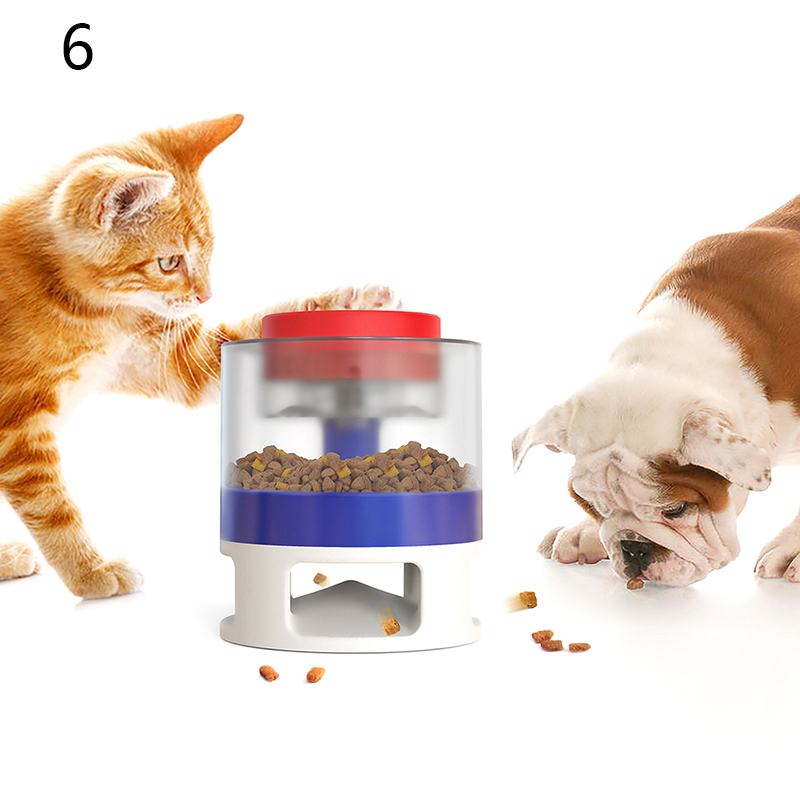 6