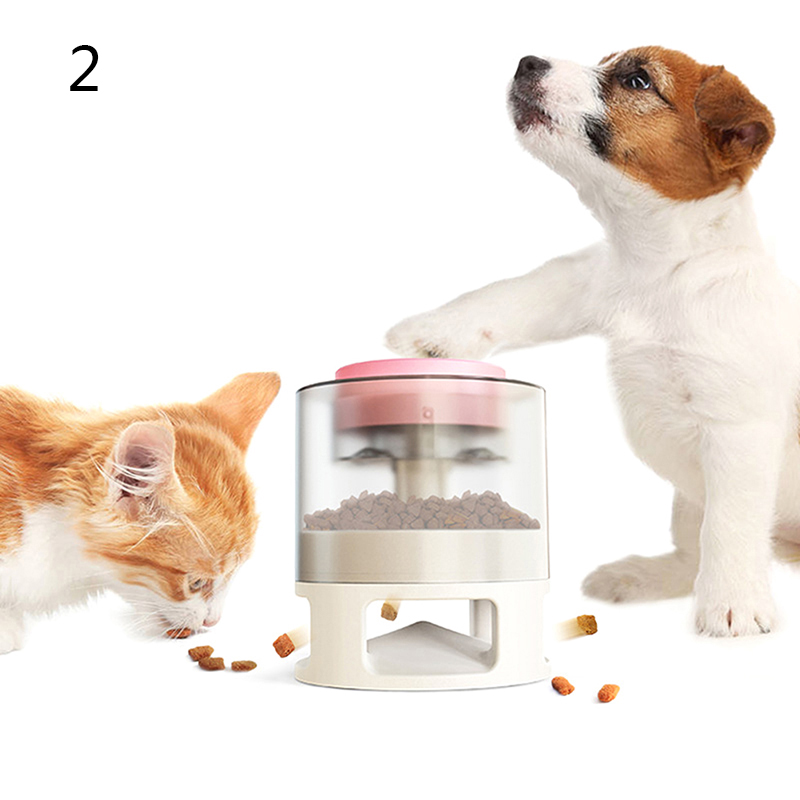 2