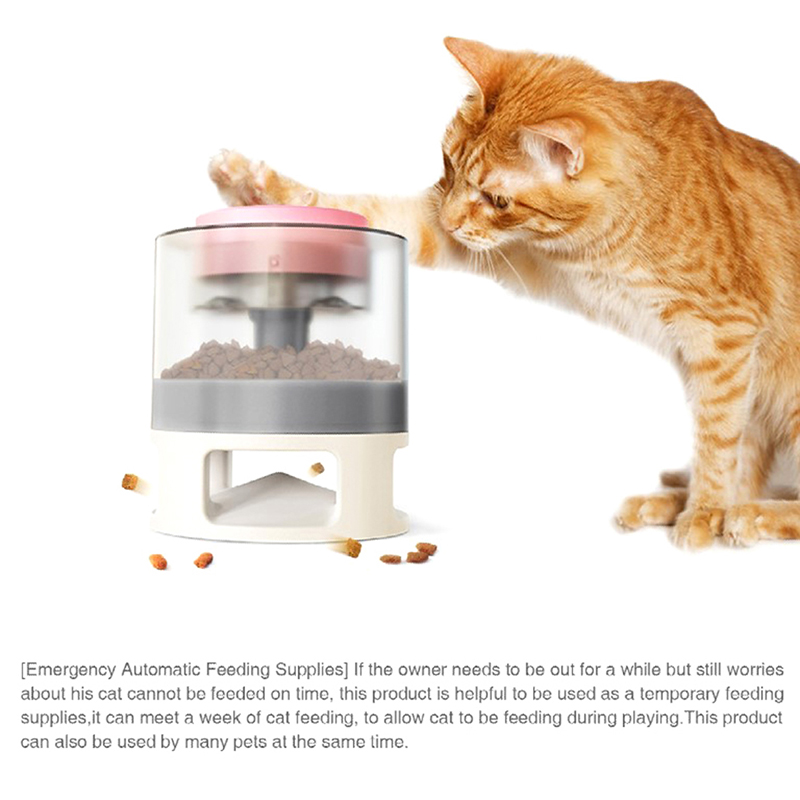 [Emergency Automatic Feeding Supplies] If the owner needs to be out for a while but still worries about his cat cannot be feeded on time, this product is helpful to be used as a temporary feeding supplies,it can meet a week of cat feeding, to allow cat to be feeding during playing.This product can also be used by many pets at the same time.