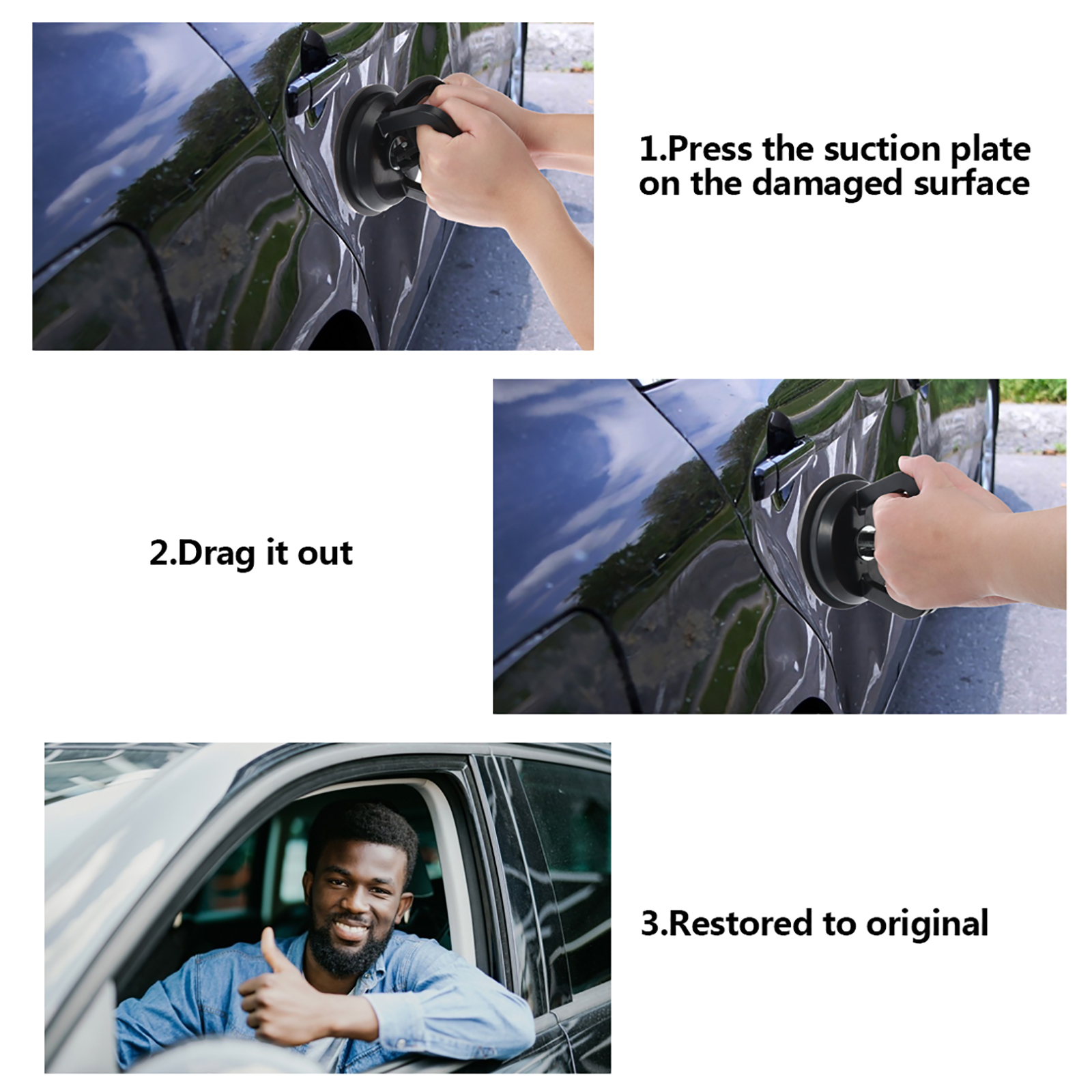 1.Press the suction plate on the damaged surface

2.Drag it out

3.Restored to original