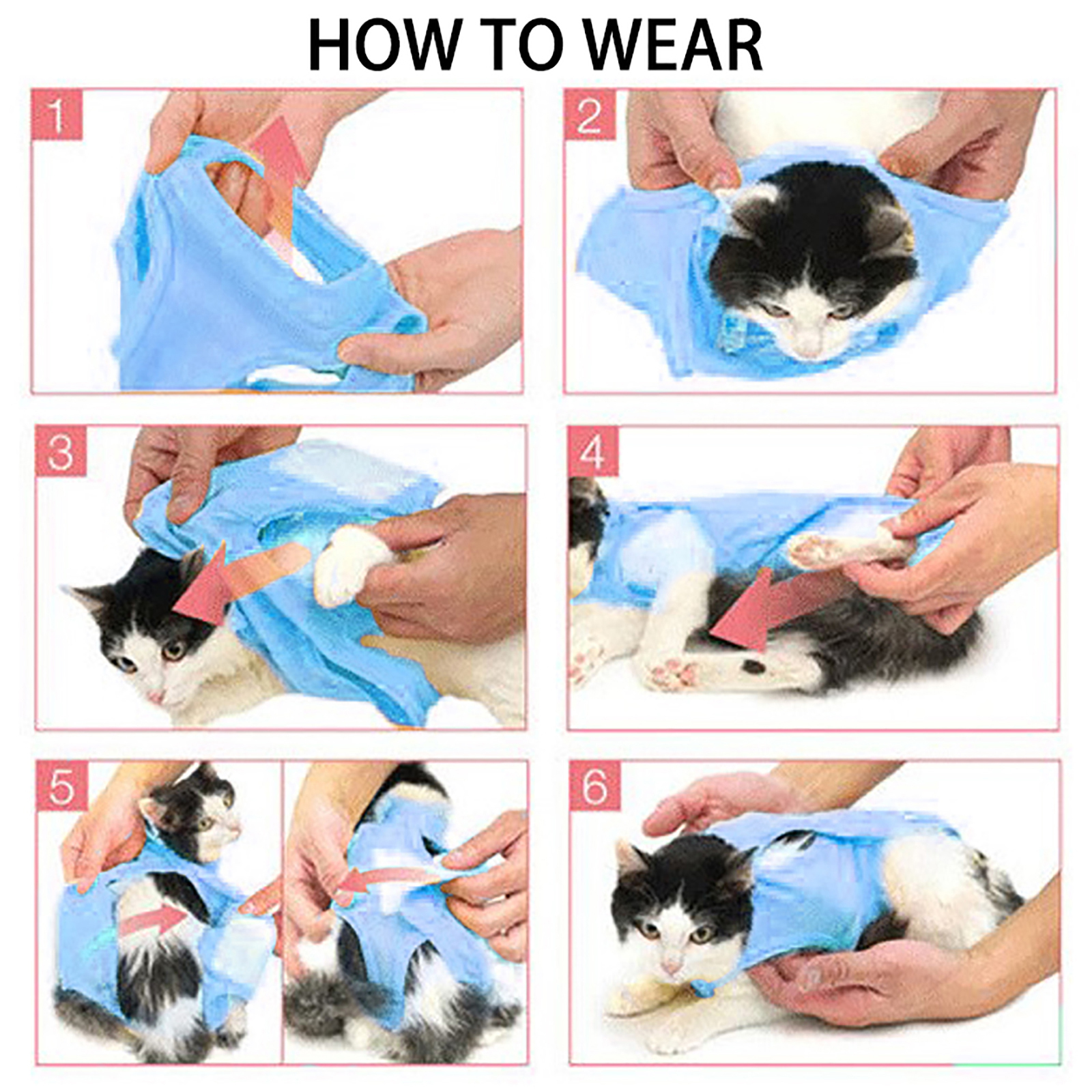 HOW TO WEAR

1

2

3

4

5

6