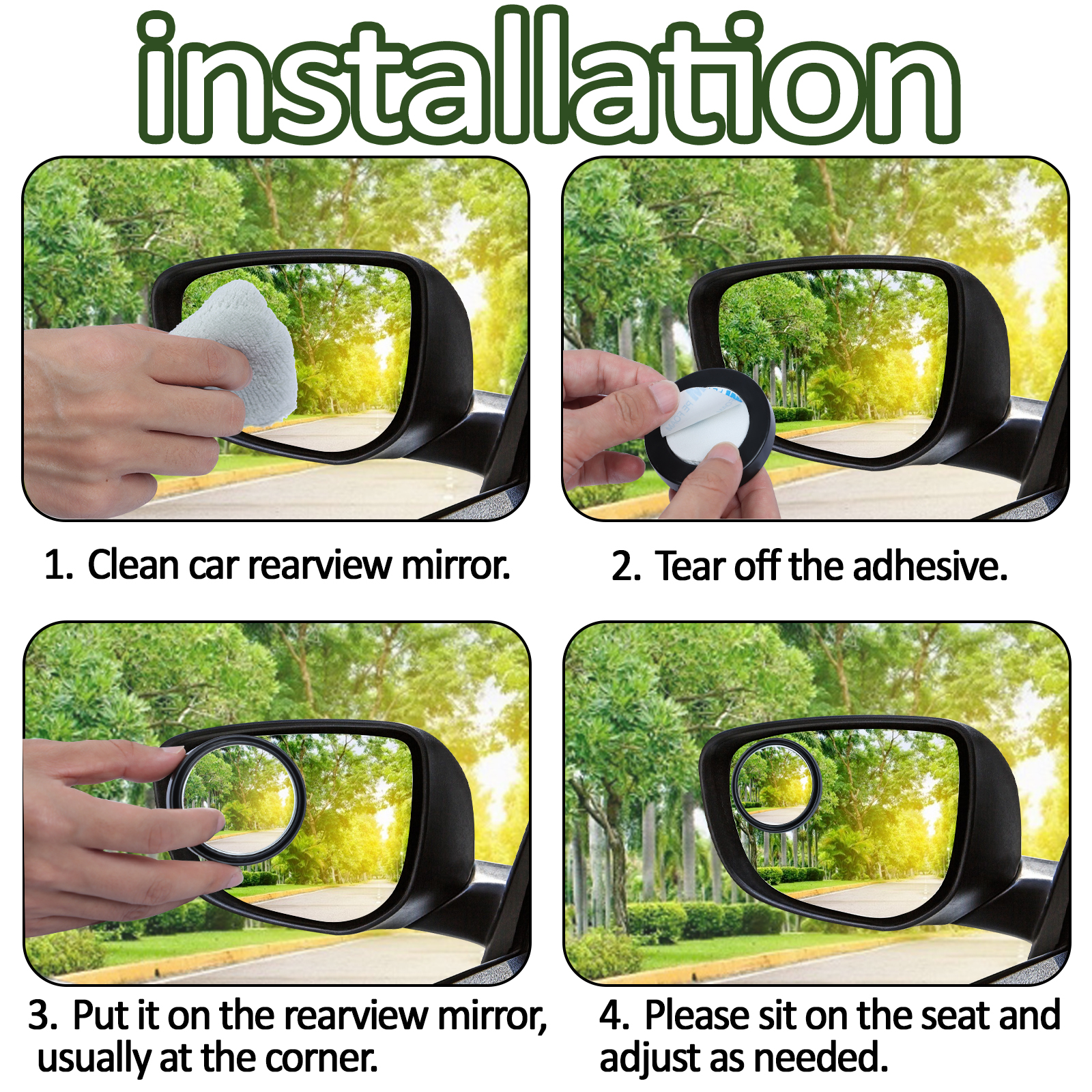 installation

1. Clean car rearview mirror.

2. Tear off the adhesive.

3. Put it on the rearview mirror, usually at the corner.

4. Please sit on the seat and adjust as needed.