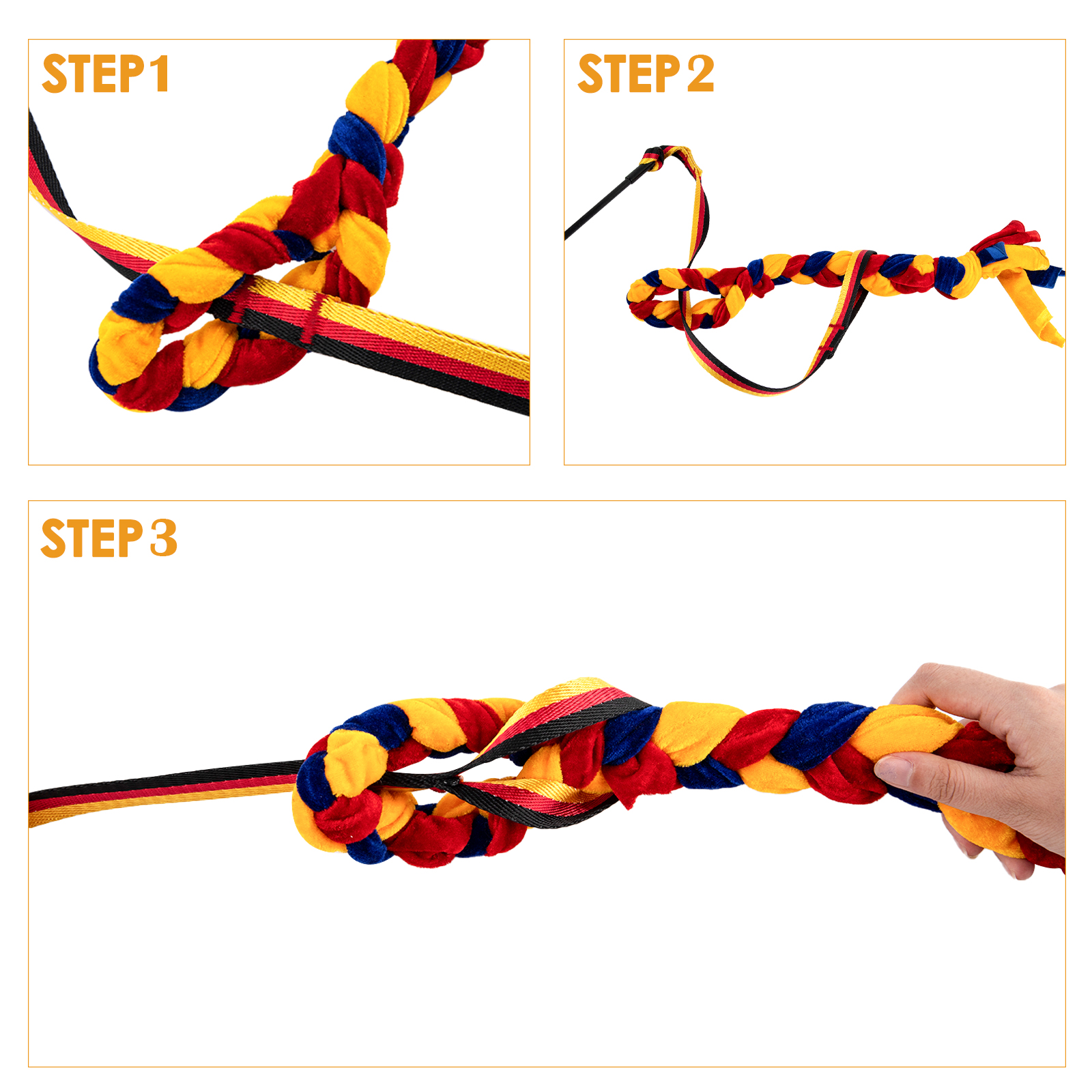 STEP 1

STEP 2

STEP 3