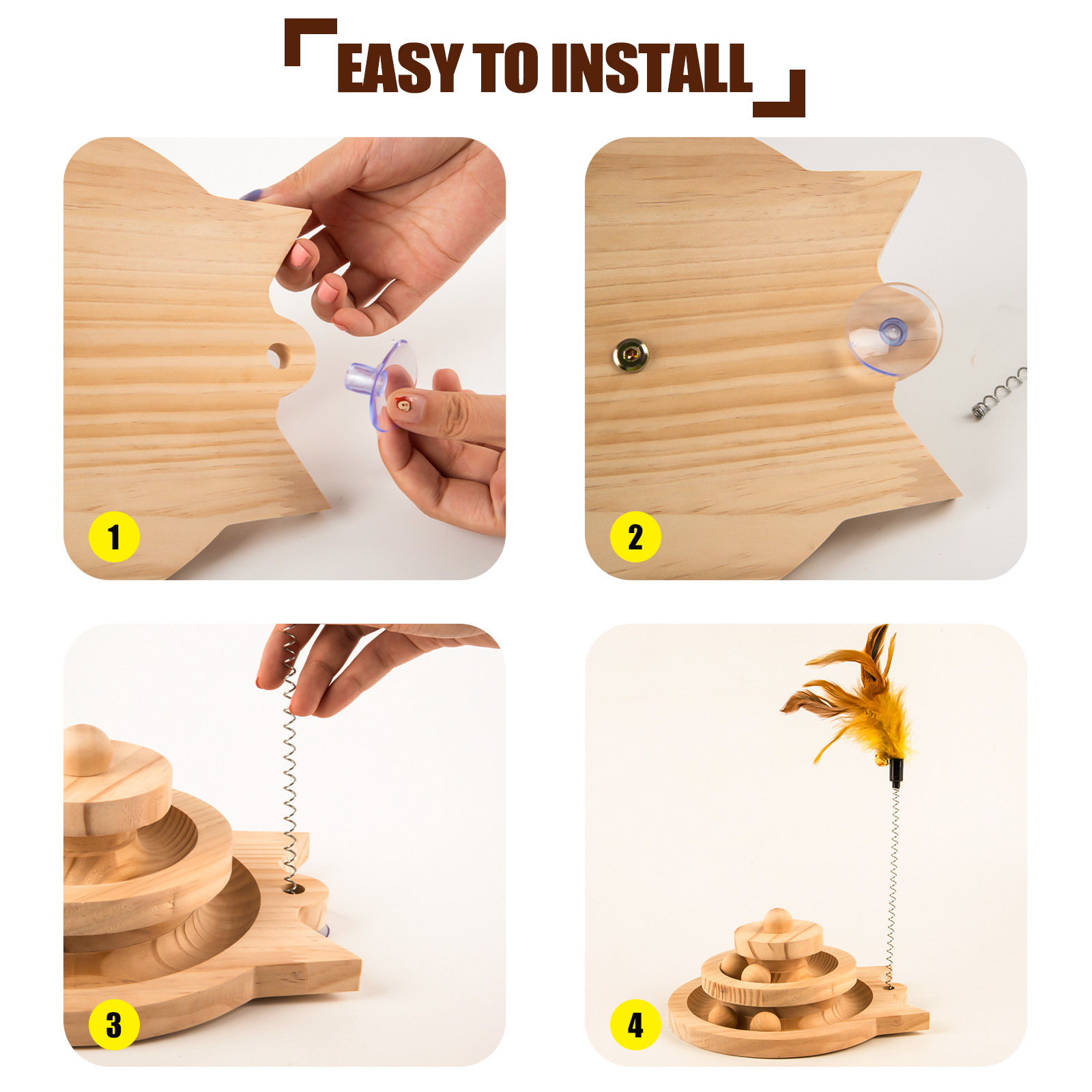 EASY TO INSTALL

1

2

3

4