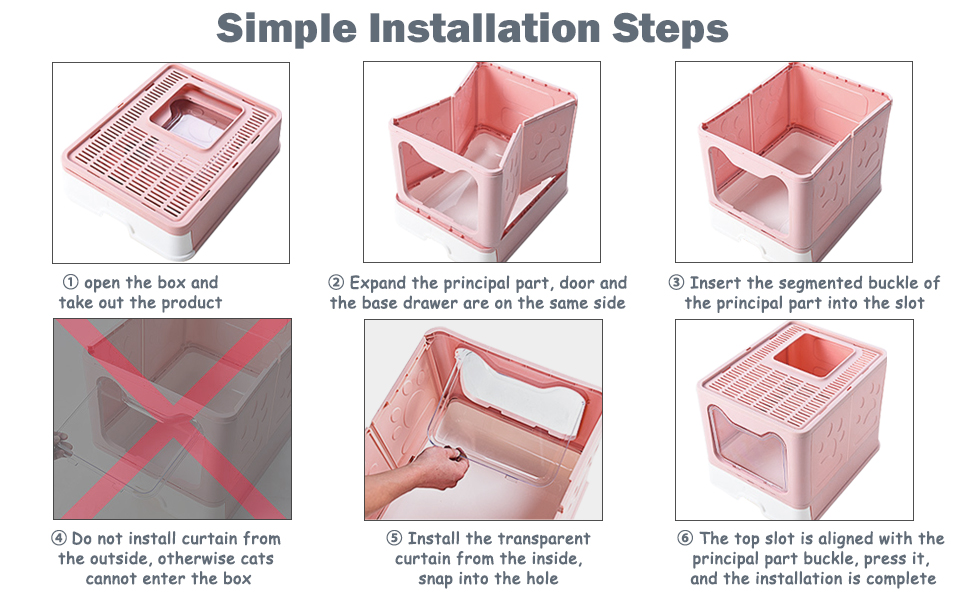 Simple Installation Steps

① open the box and take out the product

② Expand the principal part, door and the base drawer are on the same side

③ Insert the segmented buckle of the principal part into the slot

④ Do not install curtain from the outside, otherwise cats cannot enter the box

⑤ Install the transparent curtain from the inside, snap into the hole

⑥ The top slot is aligned with the principal part buckle, press it, and the installation is complete