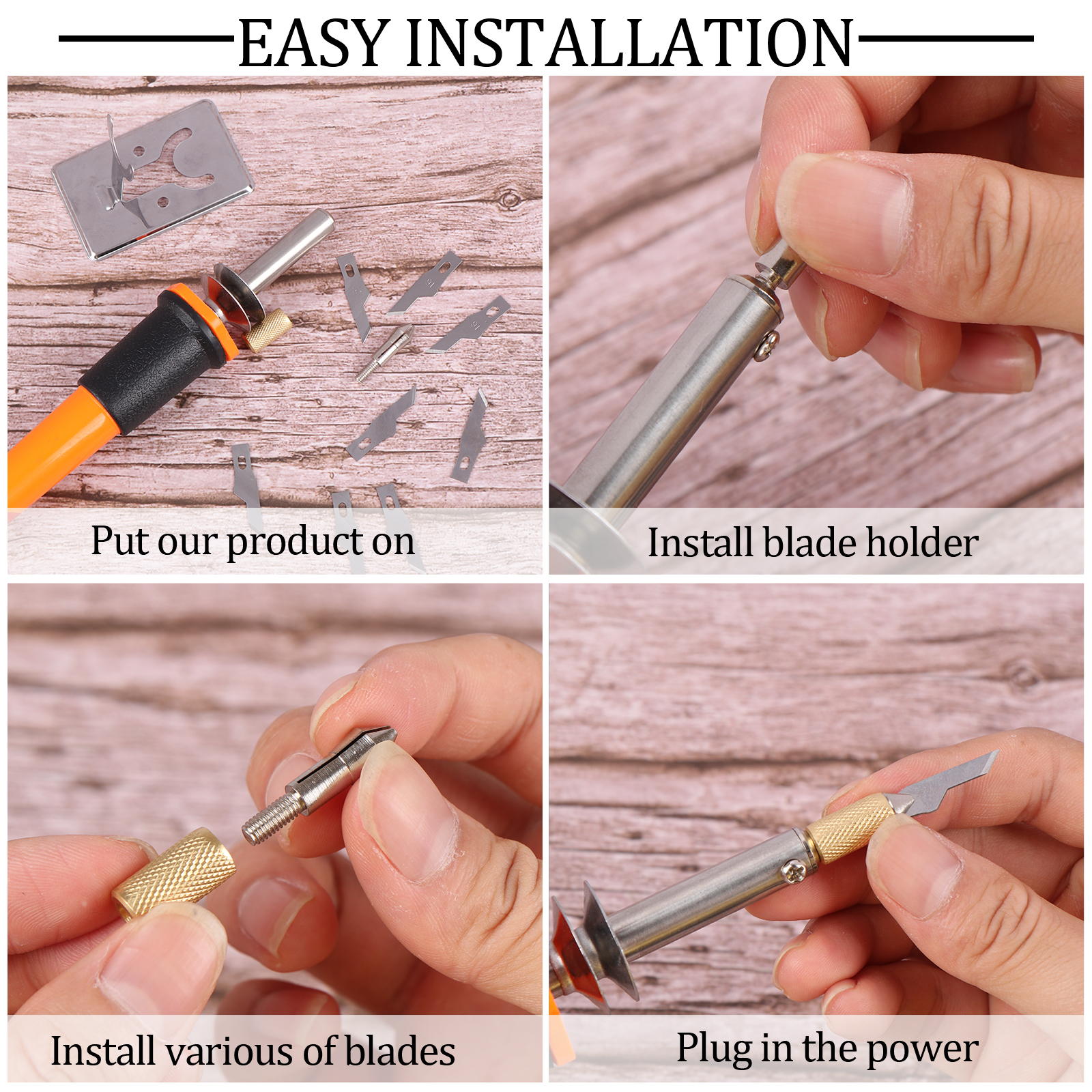 EASY INSTALLATION

Put our product on

Install blade holder

Install various of blades

Plug in the power