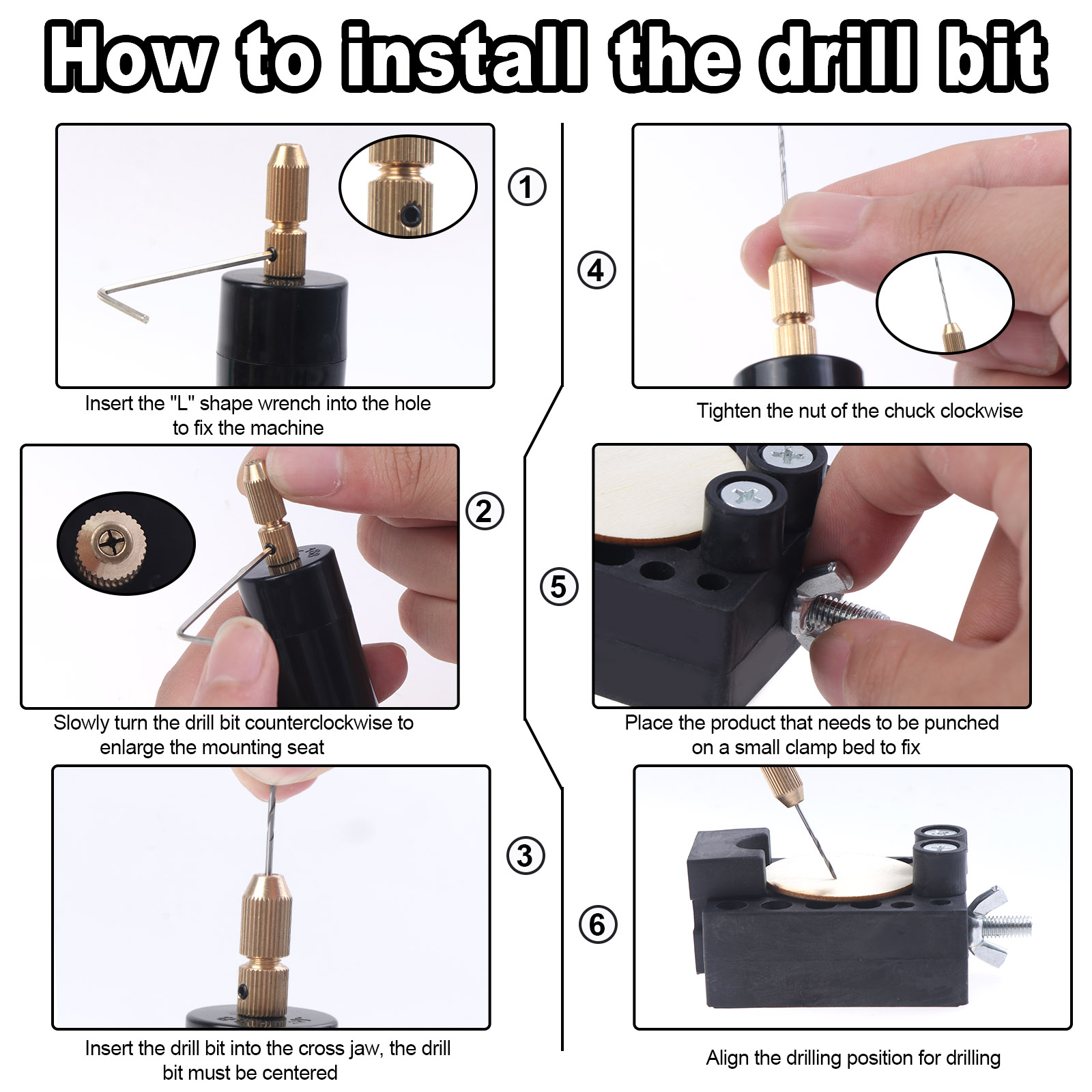 How to install the drill bit

①

Insert the "L" shape wrench into the hole to fix the machine

②

Slowly turn the drill bit counterclockwise to enlarge the mounting seat

③

Insert the drill bit into the cross jaw, the drill bit must be centered

④

Tighten the nut of the chuck clockwise

⑤

Place the product that needs to be punched on a small clamp bed to fix

⑥

Align the drilling position for drilling