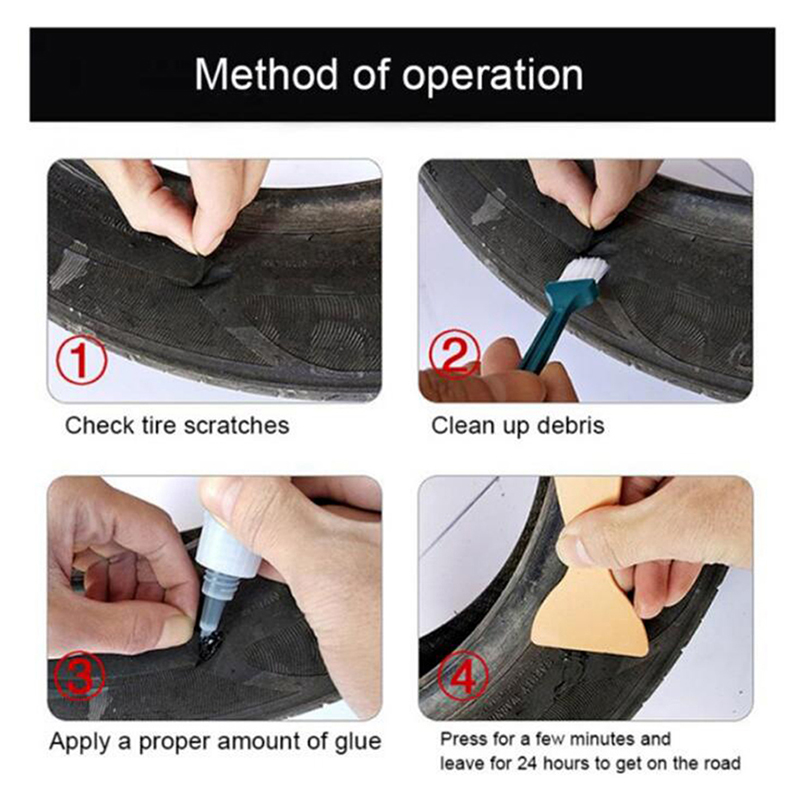 Method of operation

①

Check tire scratches

②

Clean up debris

③

Apply a proper amount of glue

④

Press for a few minutes and leave for 24 hours to get on the road