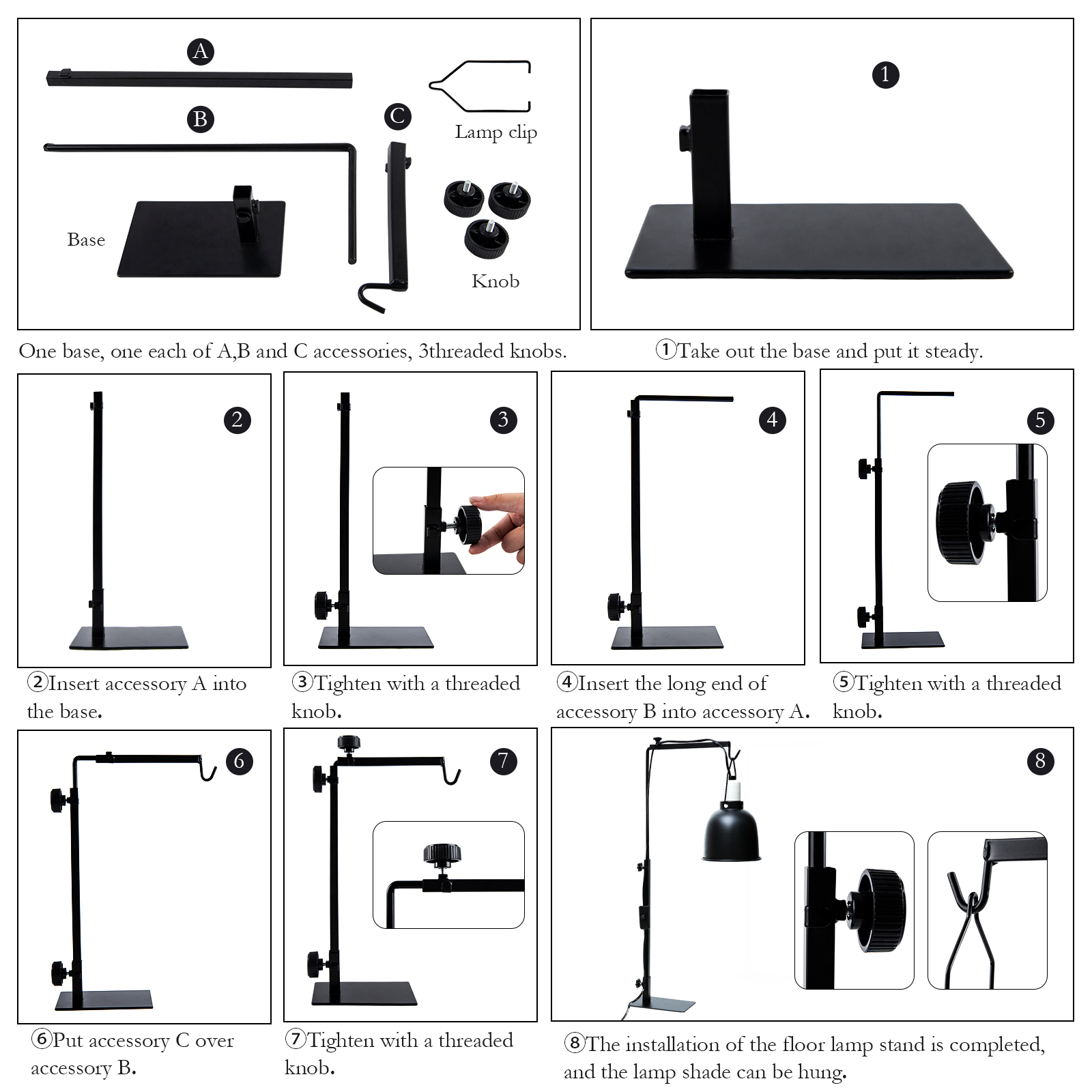 A

B

C

Lamp clip

Base

Knob

One base, one each of A,B and C accessories, 3threaded knobs.

1

①Take out the base and put it steady.

2

②Insert accessory A into the base.

3

③Tighten with a threaded knob.

4

④Insert the long end of accessory B into accessory A.

5

⑤Tighten with a threaded knob.

6

⑥Put accessory C over accessory B.

7

⑦Tighten with a threaded knob.

8

⑧The installation of the floor lamp stand is completed, and the lamp shade can be hung.