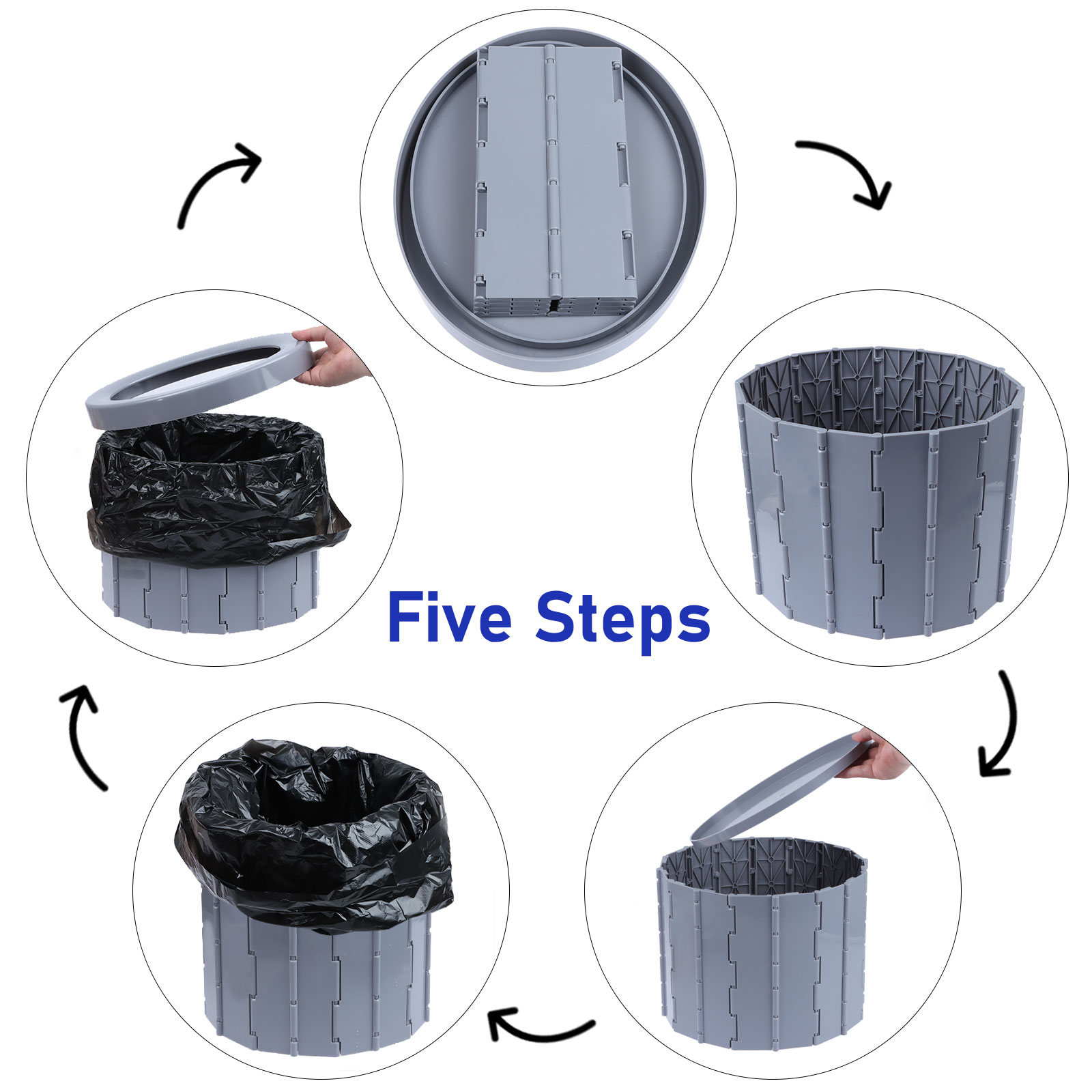 Five Steps