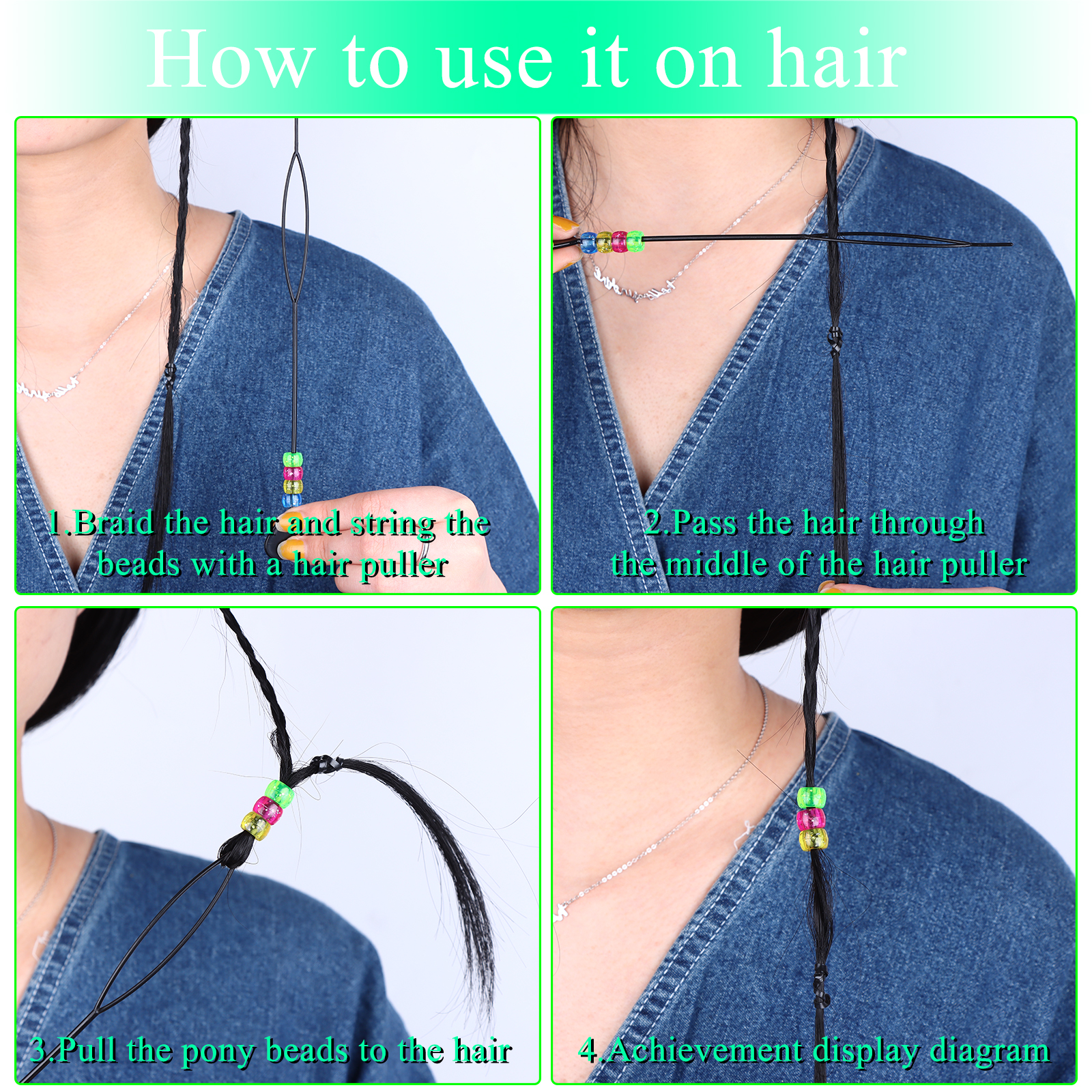 How to use it on hair

1.Braid the hair and string the beads with a hair puller

2.Pass the hair through the middle of the hair puller

3.Pull the pony beads to the hair

4.Achievement display diagram