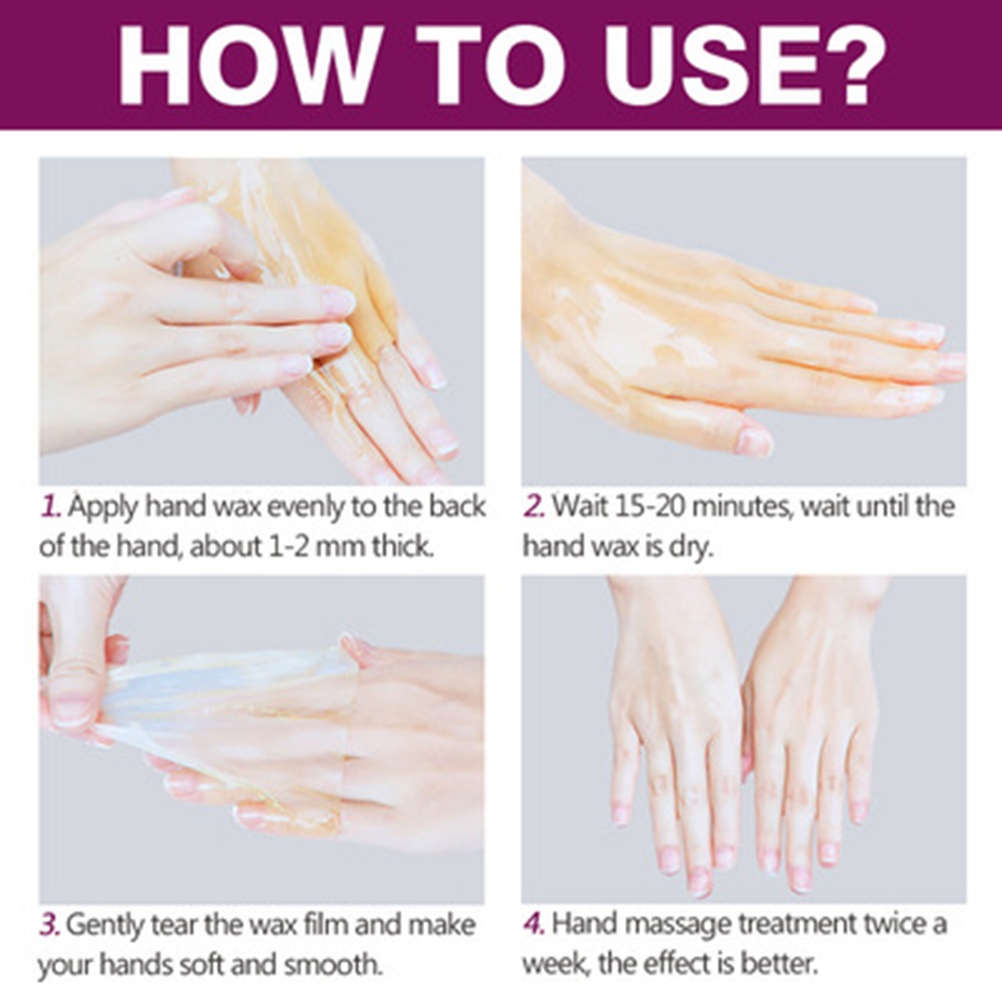 HOW TO USE?

1. Apply hand wax evenly to the back of the hand, about 1-2 mm thick.

2. Wait 15-20 minutes, wait until the hand wax is dry.

3. Gently tear the wax film and make your hands soft and smooth.

4. Hand massage treatment twice a week, the effect is better.