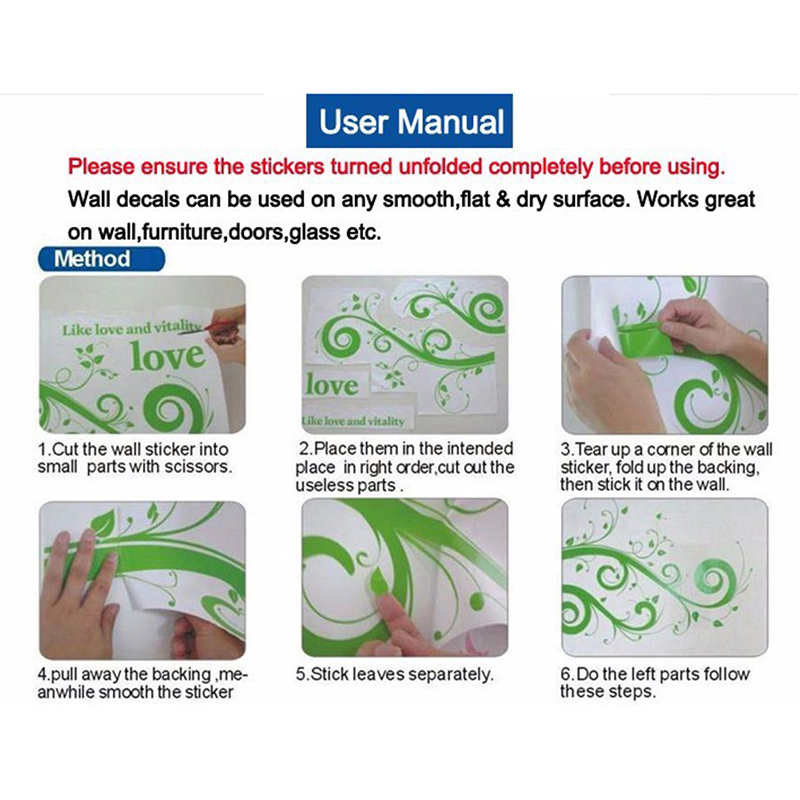 User Manual

Please ensure the stickers turned unfolded completely before using.

Wall decals can be used on any smooth,flat & dry surface. Works great on wall,furniture,doors,glass etc.

Method

Like love and vitality
love

1.Cut the wall sticker into small parts with scissors.

love
Like love and vitality

2.Place them in the intended place in right order,cut out the useless parts .

3.Tear up a corner of the wall sticker, fold up the backing, then stick it on the wall.

4.pull away the backing ,meanwhile smooth the sticker

5.Stick leaves separately.

6.Do the left parts follow these steps.