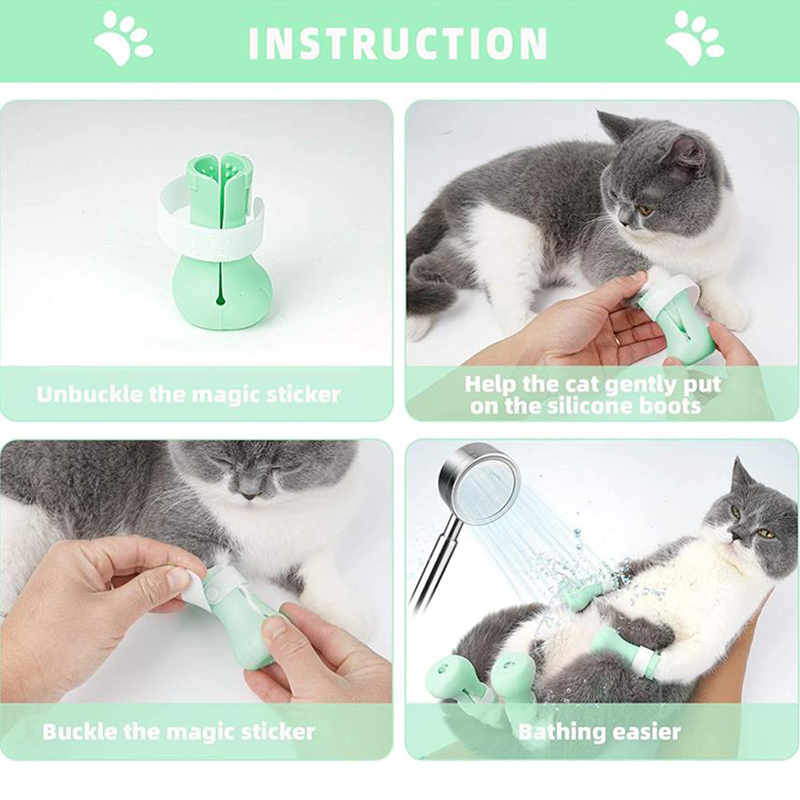 INSTRUCTION

Unbuckle the magic sticker

Help the cat gently put on the silicone boots

Buckle the magic sticker

Bathing easier