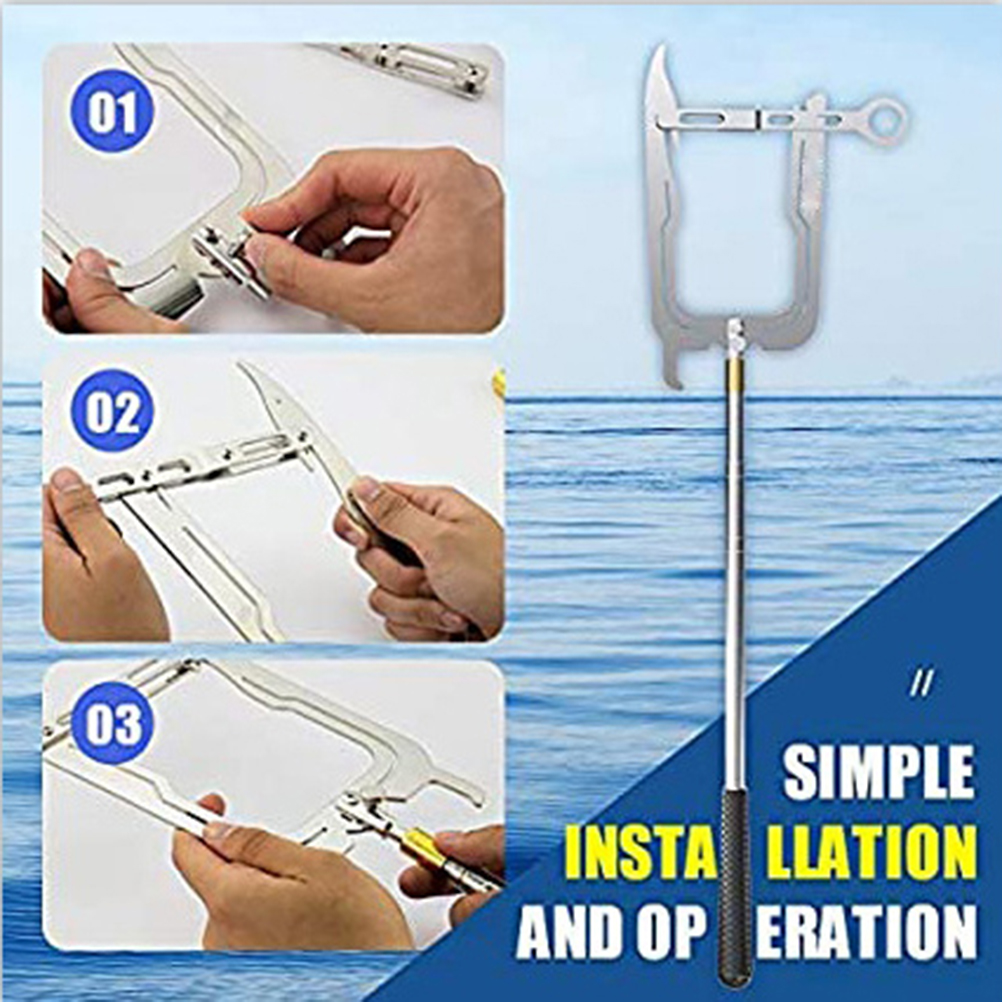 01

02

03

//

SIMPLE
INSTALLATION
AND OPERATION