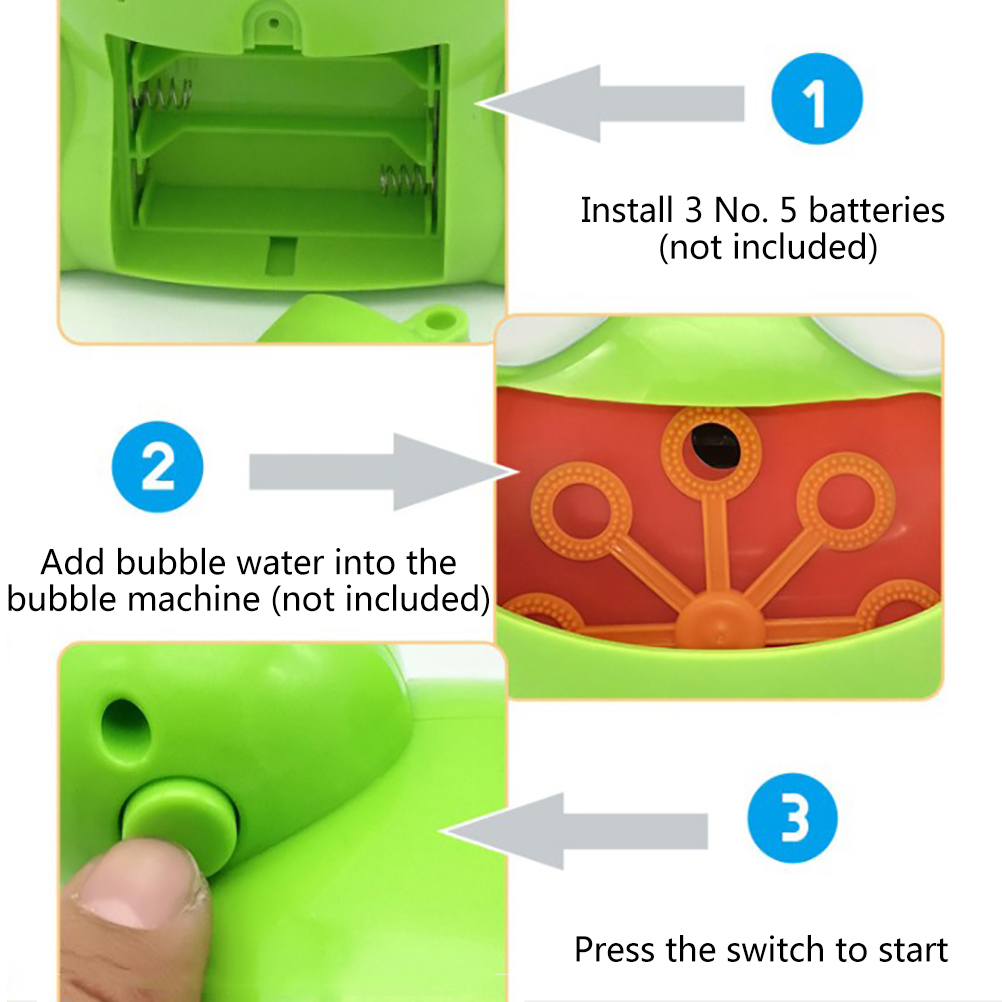 1

Install 3 No. 5 batteries (not included)

2

Add bubble water into the bubble machine (not included)

3

Press the switch to start