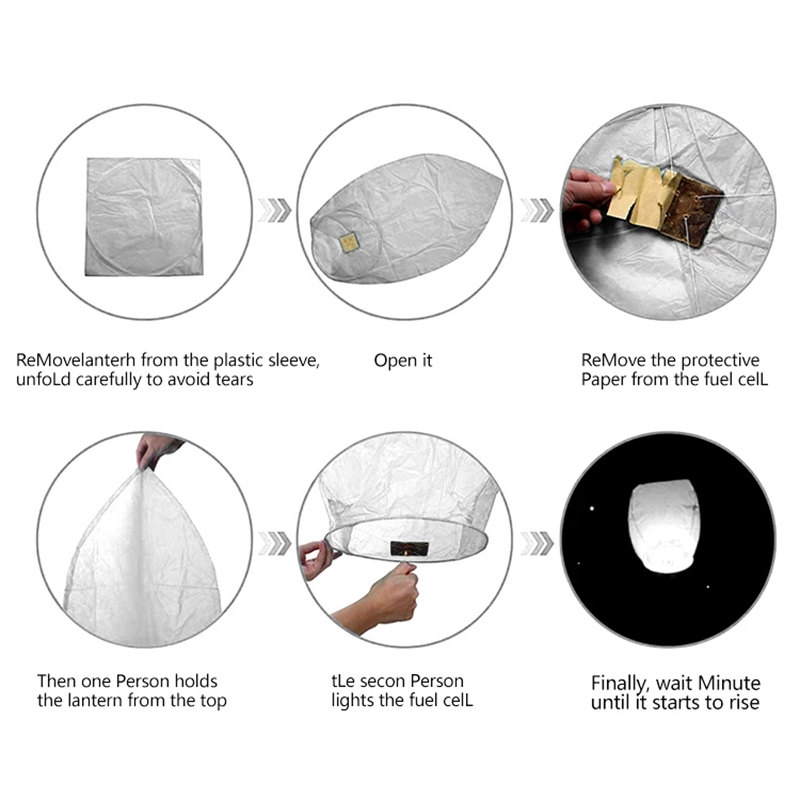 ReMovelanterh from the plastic sleeve, unfoLd carefully to avoid tears

Open it

ReMove the protective Paper from the fuel celL

Then one Person holds the lantern from the top

tLe secon Person lights the fuel celL

Finally, wait Minute until it starts to rise