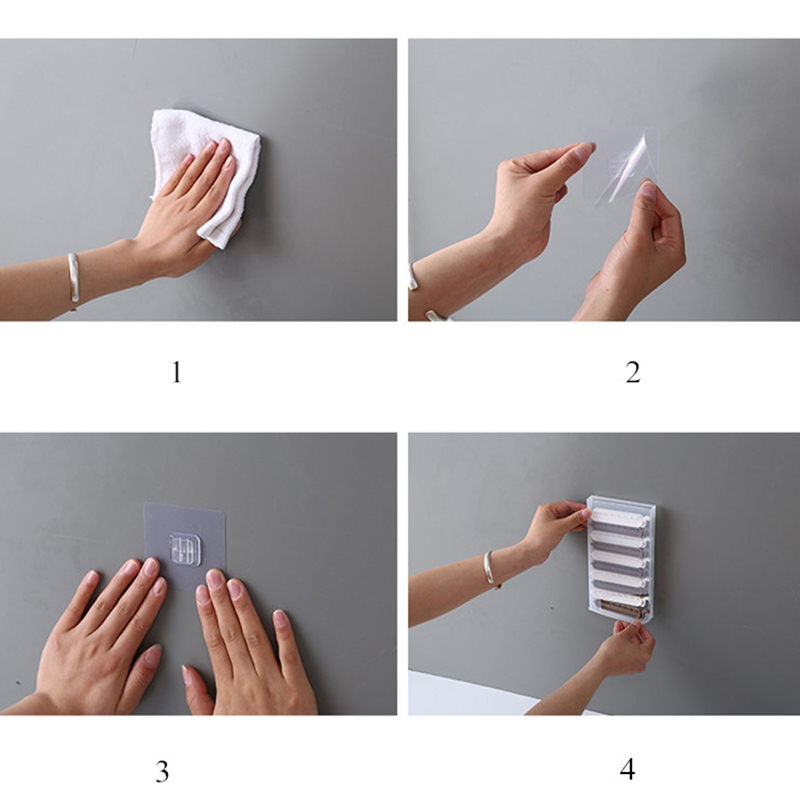 1

2

3

4