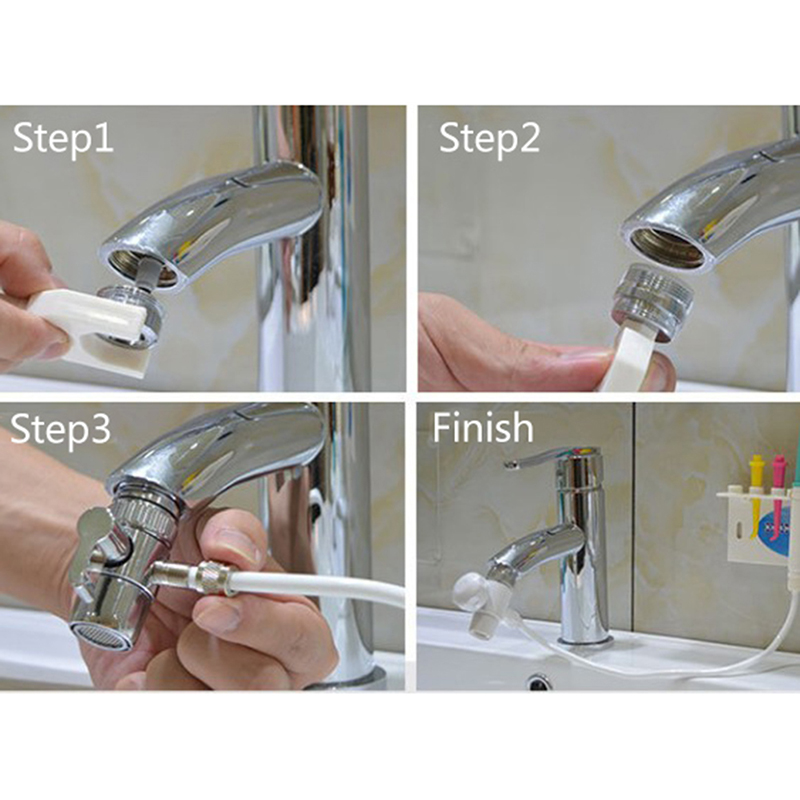 Step1

Step2

Step3

Finish