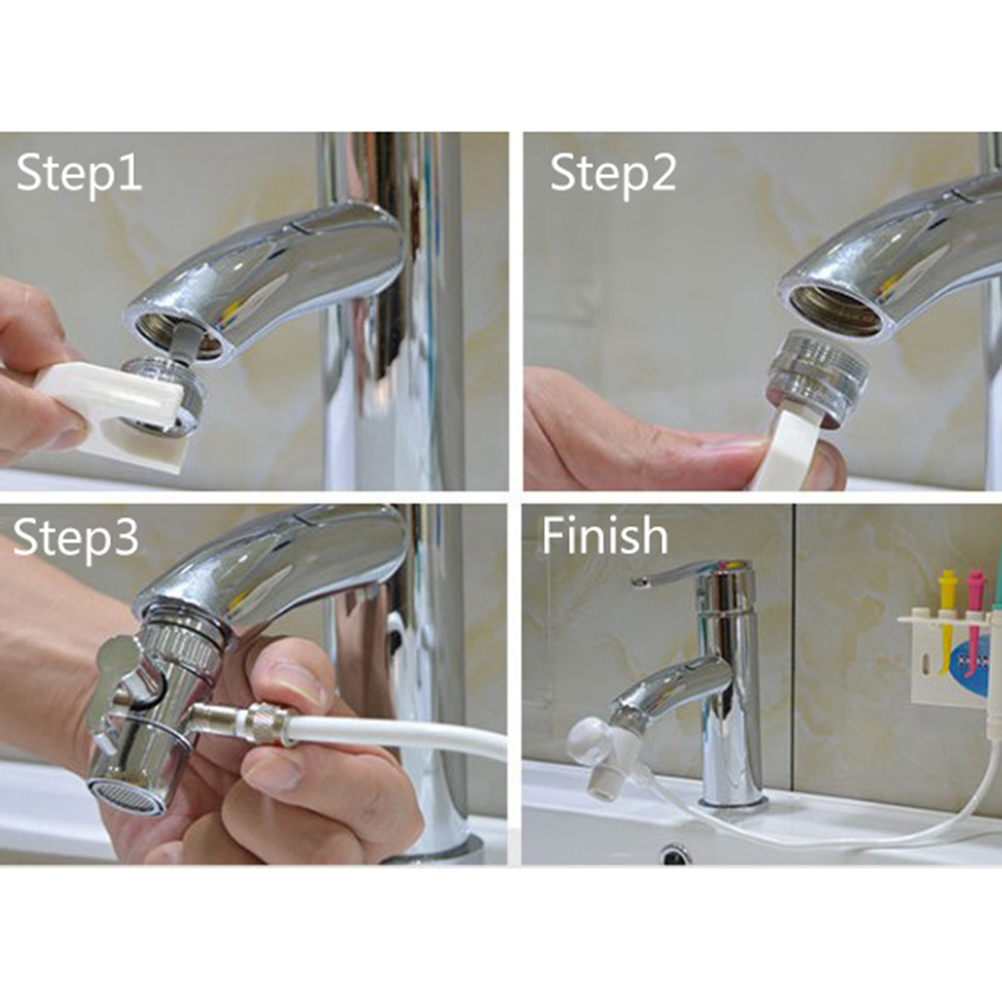 Step1

Step2

Step3

Finish