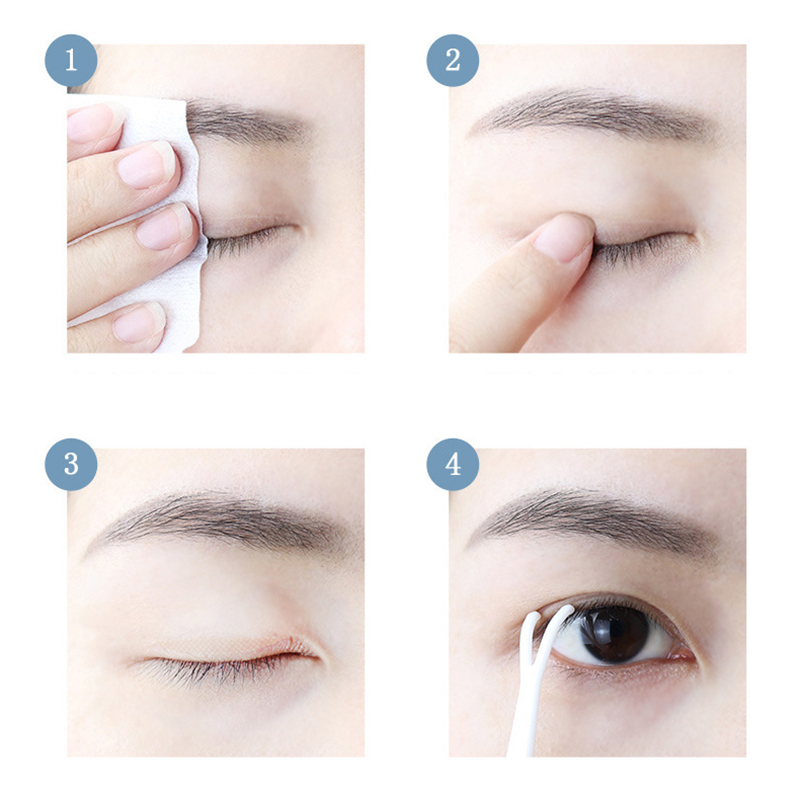 1

2

3

4