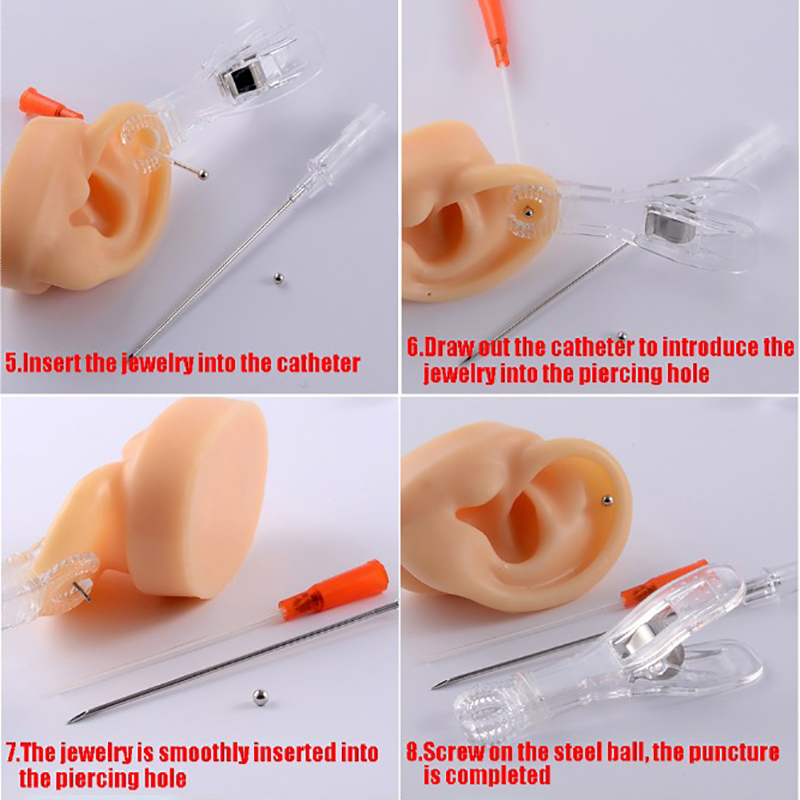 5.Insert the jewelry into the catheter

6.Draw out the catheter to introduce the jewelry into the piercing hole

7.The jewelry is smoothly inserted into the piercing hole

8.Screw on the steel ball, the puncture is completed