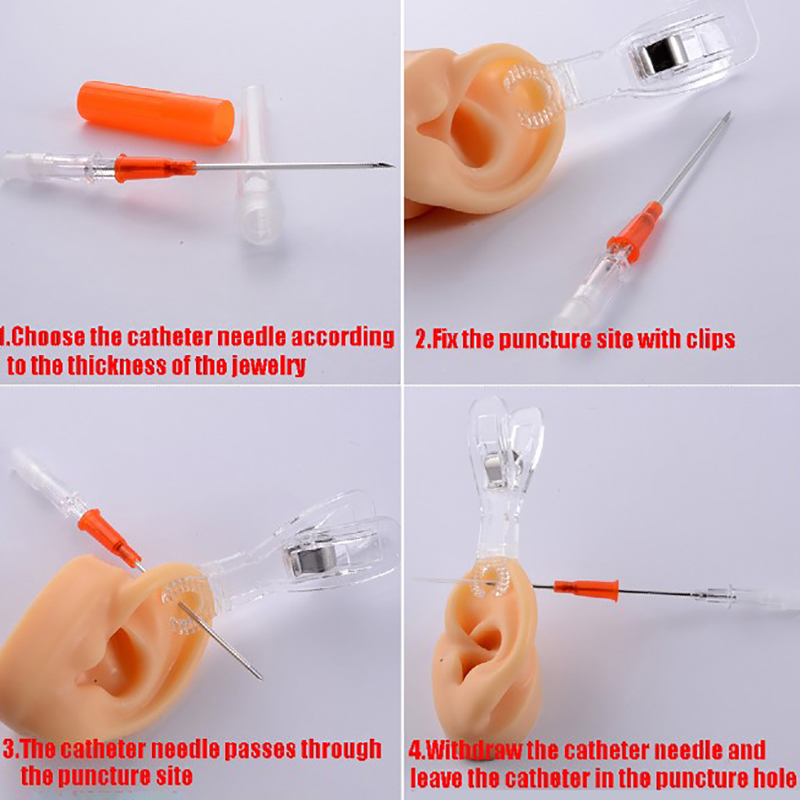 1.Choose the catheter needle according to the thickness of the jewelry

2.Fix the puncture site with clips

3.The catheter needle passes through the puncture site

4.Withdraw the catheter needle and leave the catheter in the puncture hole