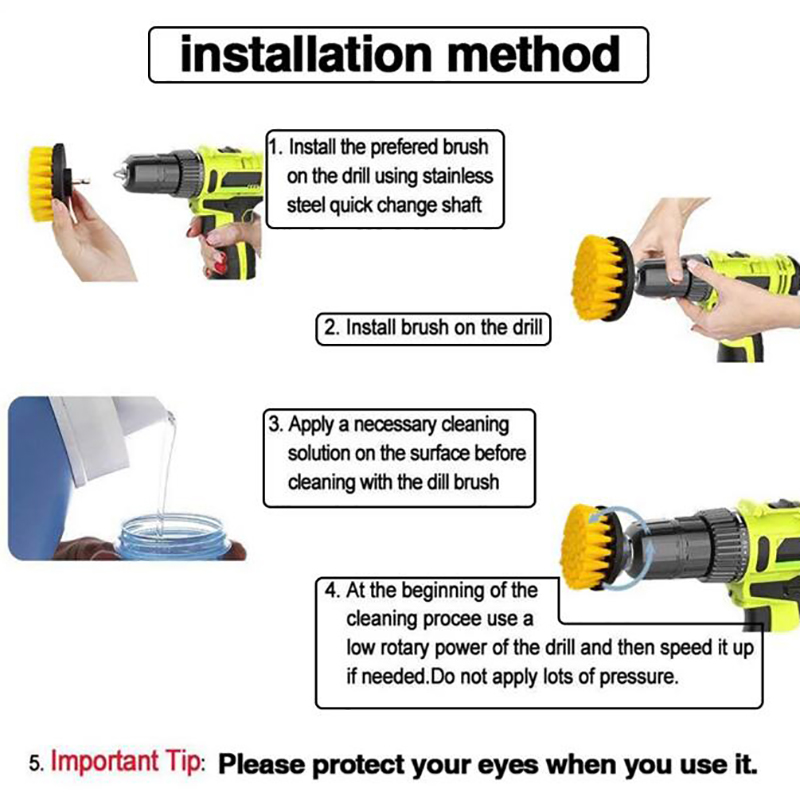 installation method

1. Install the prefered brush on the drill using stainless steel quick change shaft

2. Install brush on the drill

3. Apply a necessary cleaning solution on the surface before cleaning with the dill brush

4. At the beginning of the cleaning procee use a low rotary power of the drill and then speed it up if needed.Do not apply lots of pressure.

5. Important Tip: Please protect your eyes when you use it.