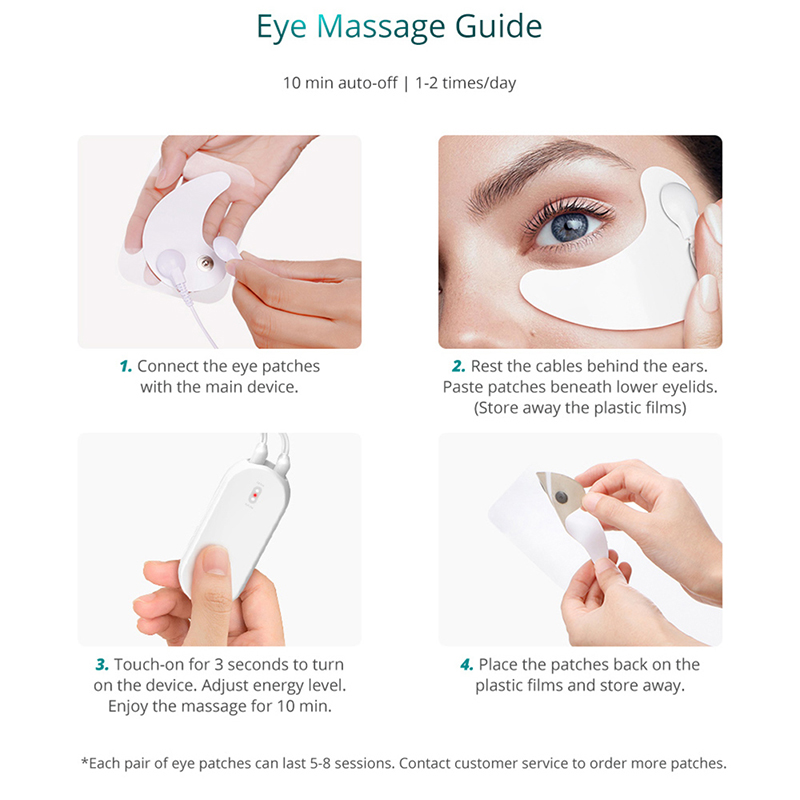 Eye Massage Guide

10 min auto-off | 1-2 times/day

1. Connect the eye patches with the main device.

2. Rest the cables behind the ears. Paste patches beneath lower eyelids. (Store away the plastic films)

3. Touch-on for 3 seconds to turn on the device. Adjust energy level. Enjoy the massage for 10 min.

4. Place the patches back on the plastic films and store away.

*Each pair of eye patches can last 5-8 sessions. Contact customer service to order more patches.