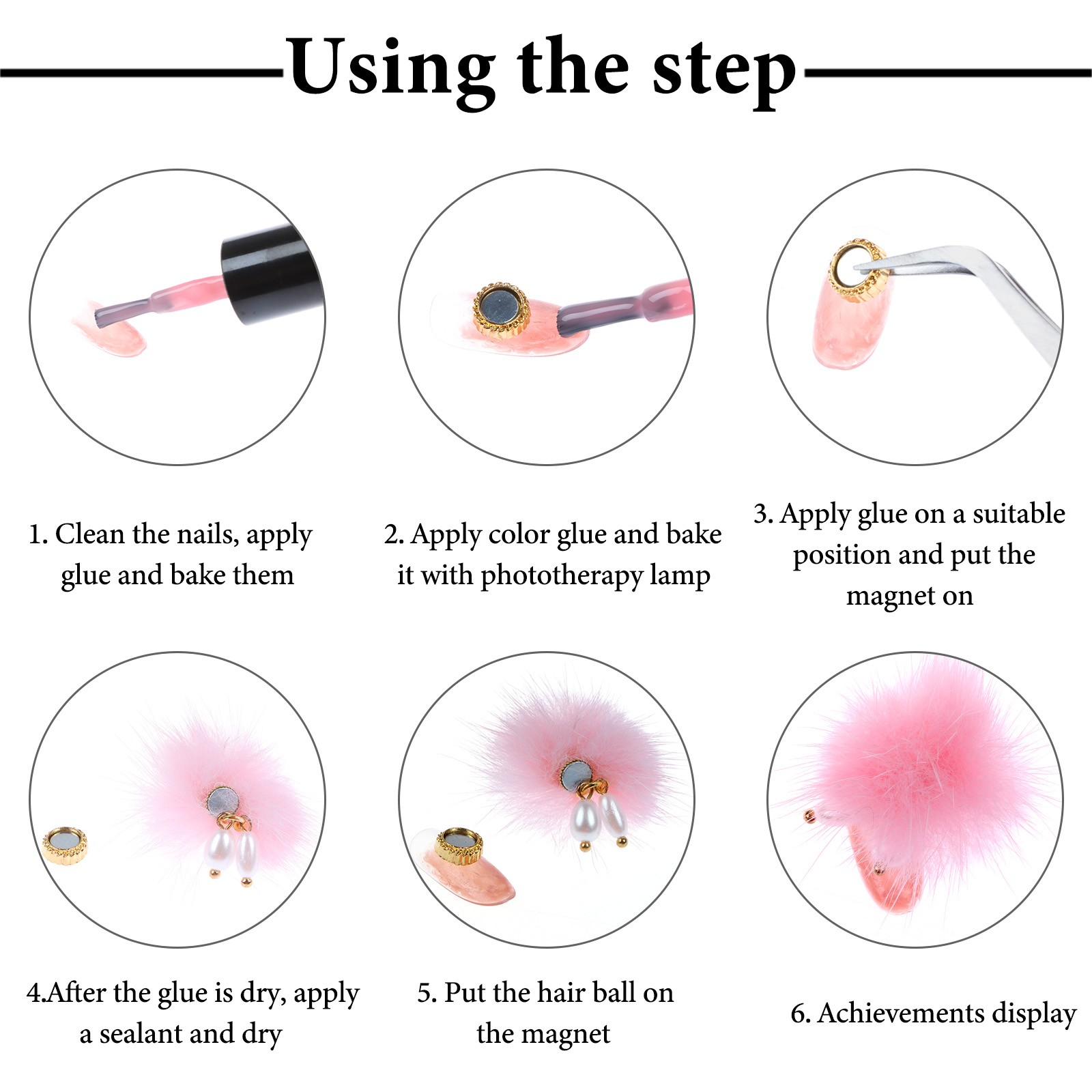 Using the step

1. Clean the nails, apply glue and bake them

2. Apply color glue and bake it with phototherapy lamp

3. Apply glue on a suitable position and put the magnet on

4.After the glue is dry, apply a sealant and dry

5. Put the hair ball on the magnet

6. Achievements display