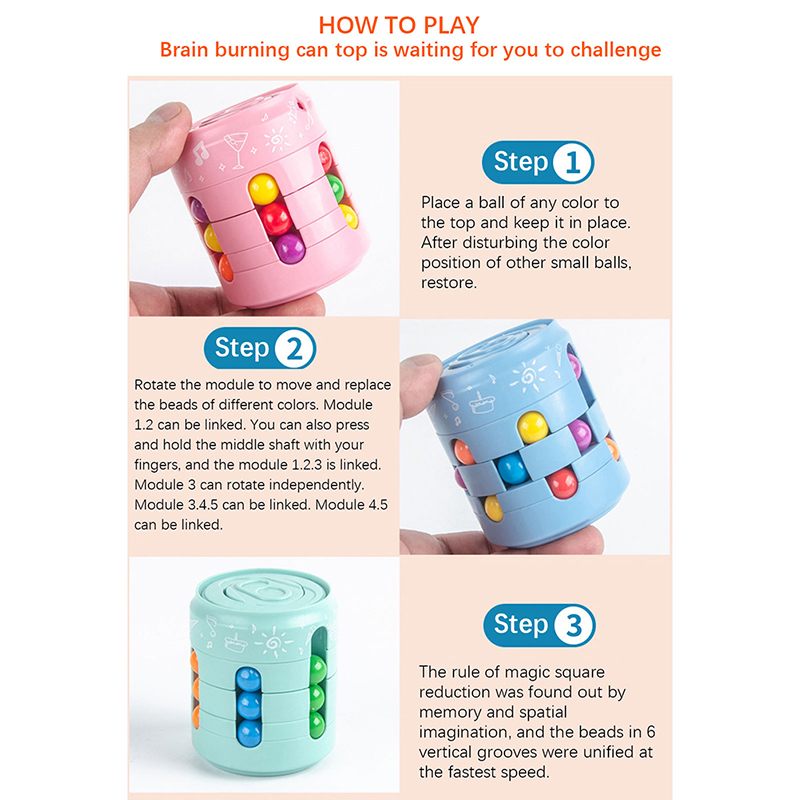 HOW TO PLAY
Brain burning can top is waiting for you to challenge

Step 1

Place a ball of any color to the top and keep it in place. After disturbing the color position of other small balls, restore.

Step 2

Rotate the module to move and replace the beads of different colors. Module 1.2 can be linked. You can also press and hold the middle shaft with your fingers, and the module 1.2.3 is linked. Module 3 can rotate independently. Module 3.4.5 can be linked. Module 4.5 can be linked.

Step 3

The rule of magic square reduction was found out by memory and spatial imagination, and the beads in 6 vertical grooves were unified at the fastest speed.