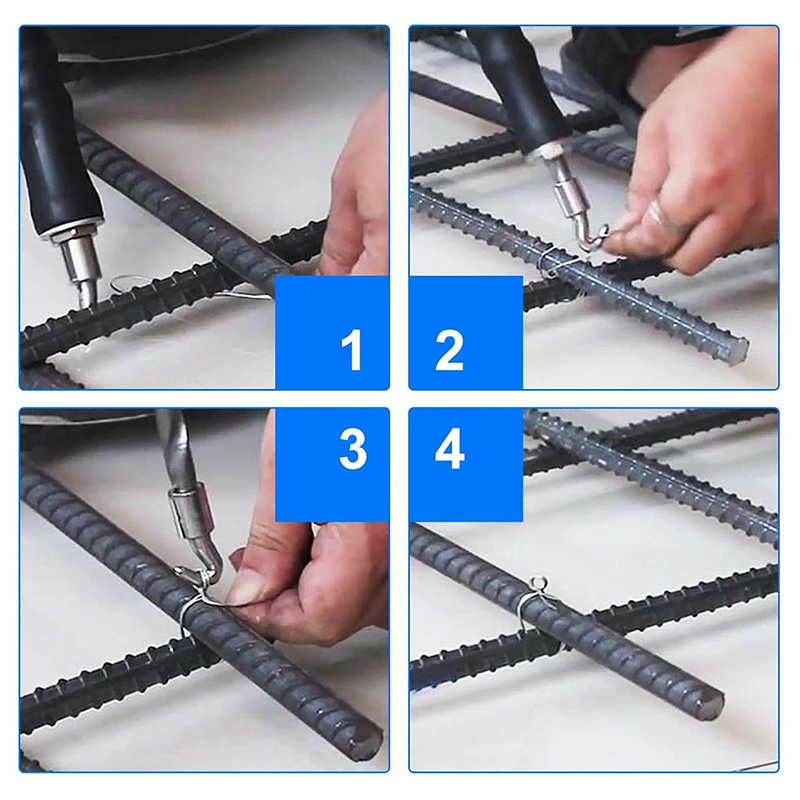 1
2
3
4