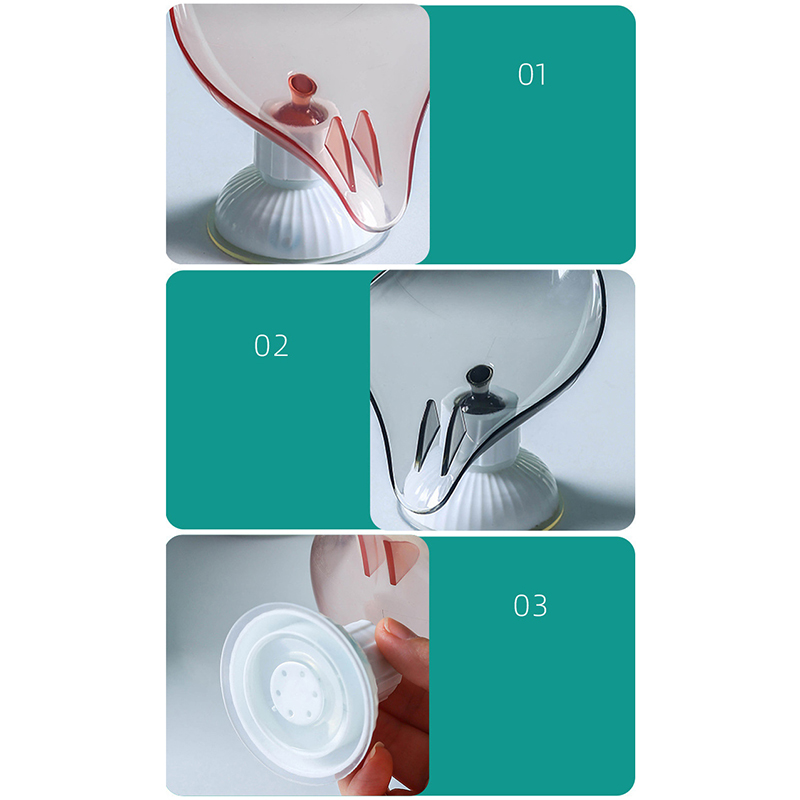 01

02

03