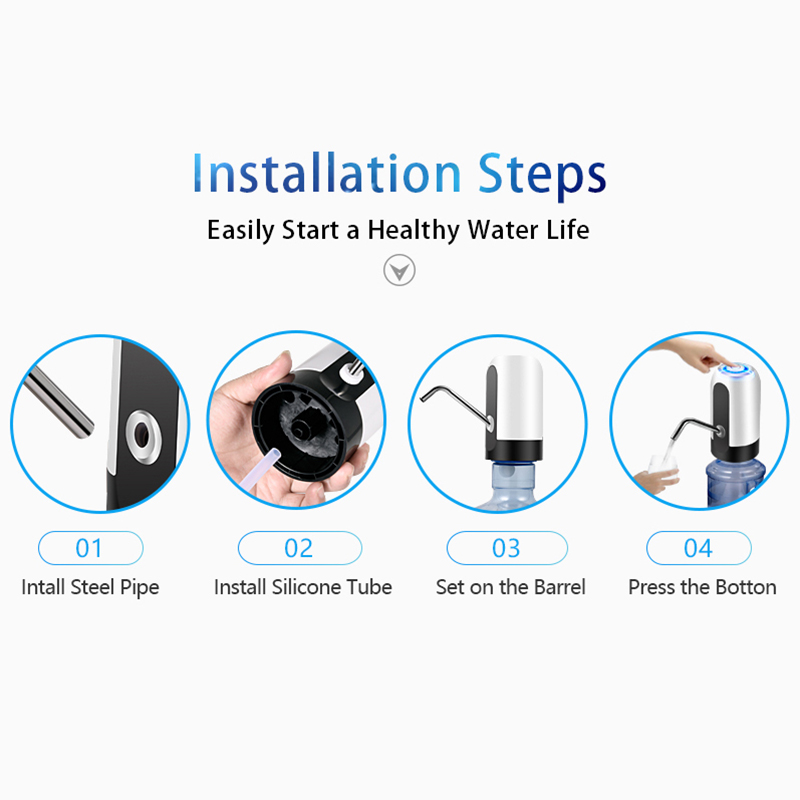 Installation Steps

Easily Start a Healthy Water Life

01
Intall Steel Pipe

02
Install Silicone Tube

03
Set on the Barrel

04
Press the Botton