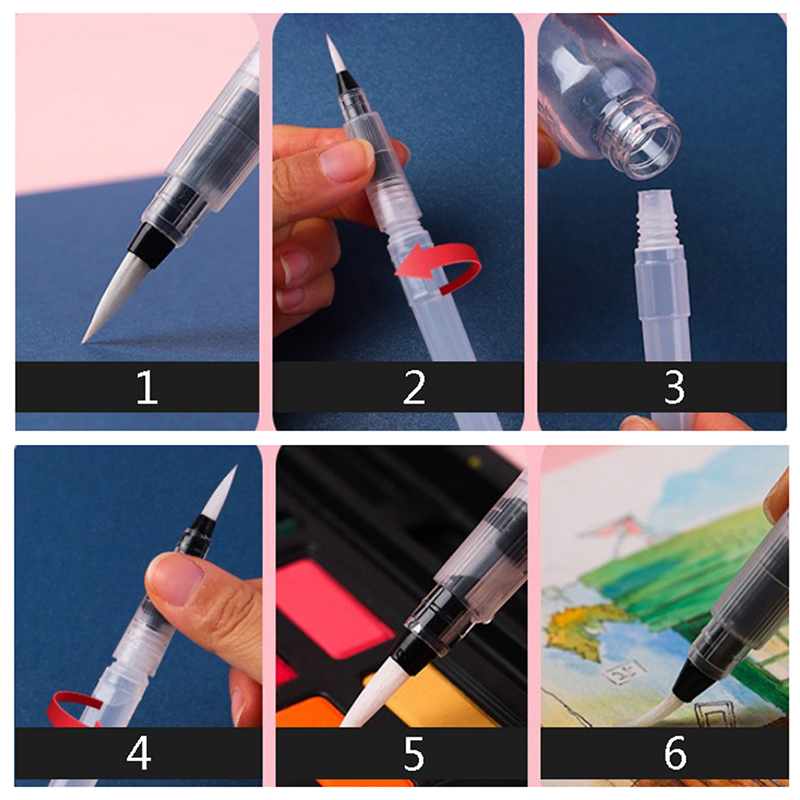 1

2

3

4

5

6