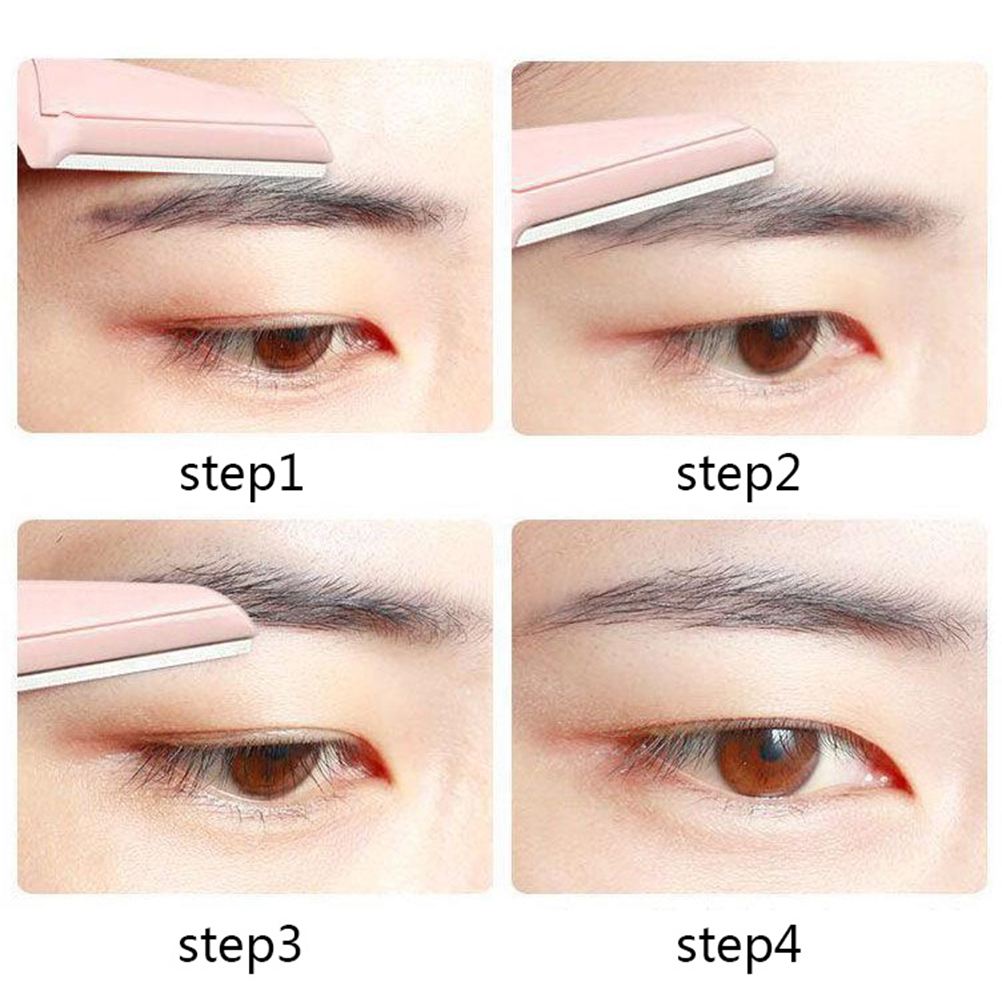 step1

step2

step3

step4