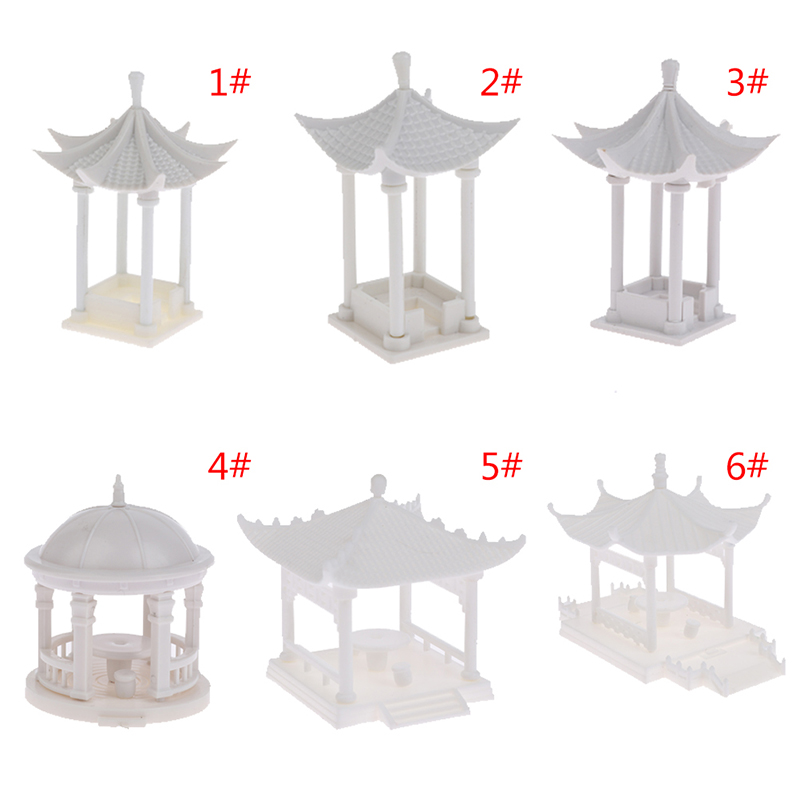 1#
2#
3#
4#
5#
6#