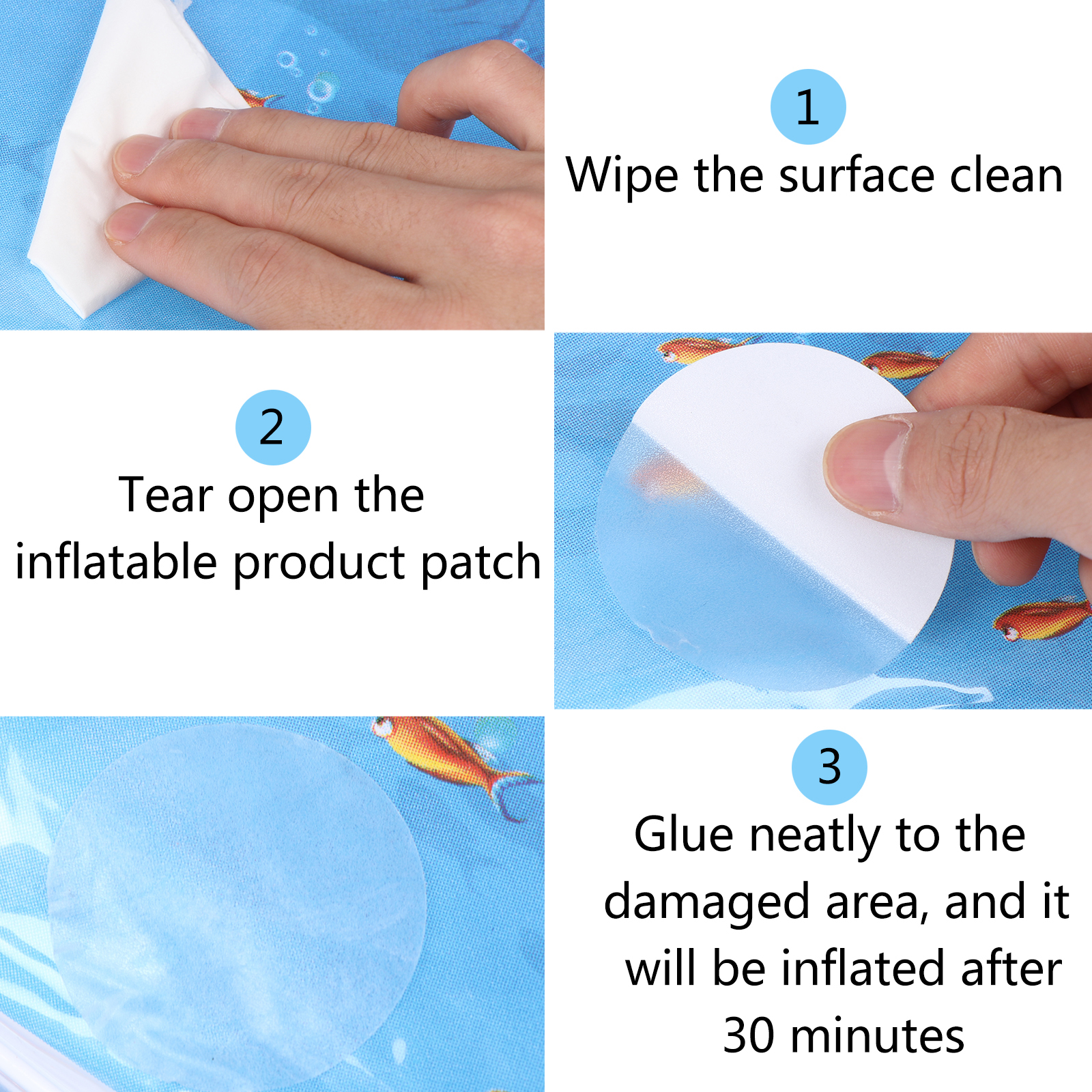 1
Wipe the surface clean

2
Tear open the inflatable product patch

3
Glue neatly to the damaged area, and it will be inflated after 30 minutes