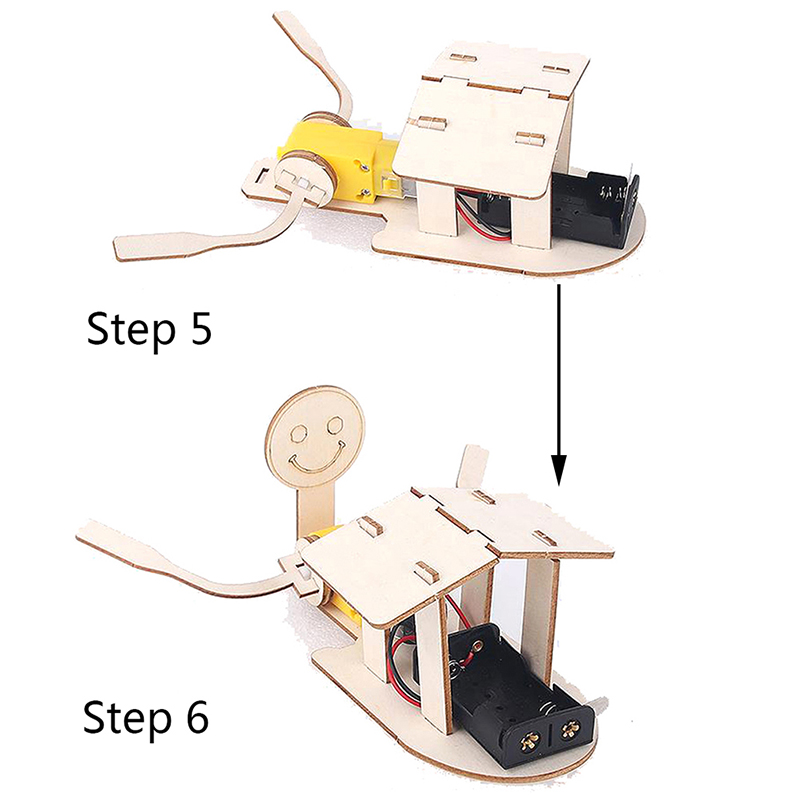 Step 5

Step 6