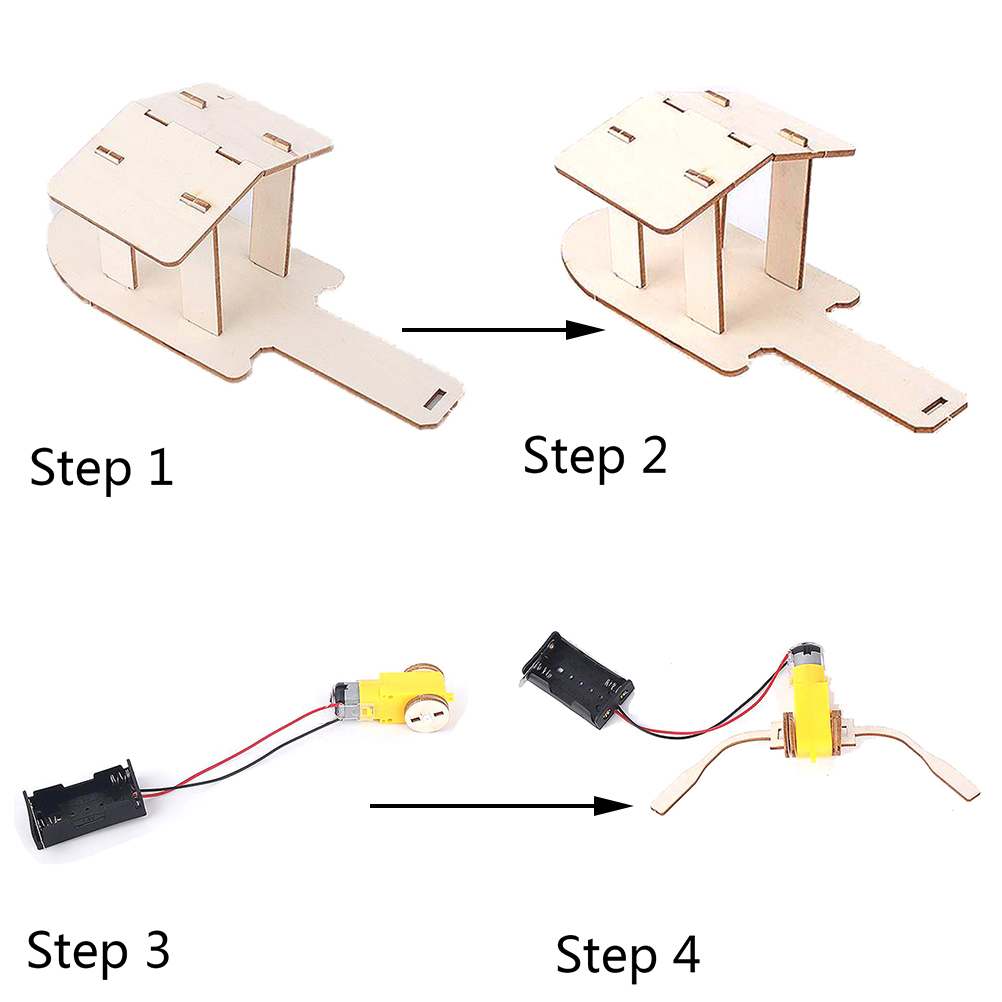 Step 1

Step 2

Step 3

Step 4