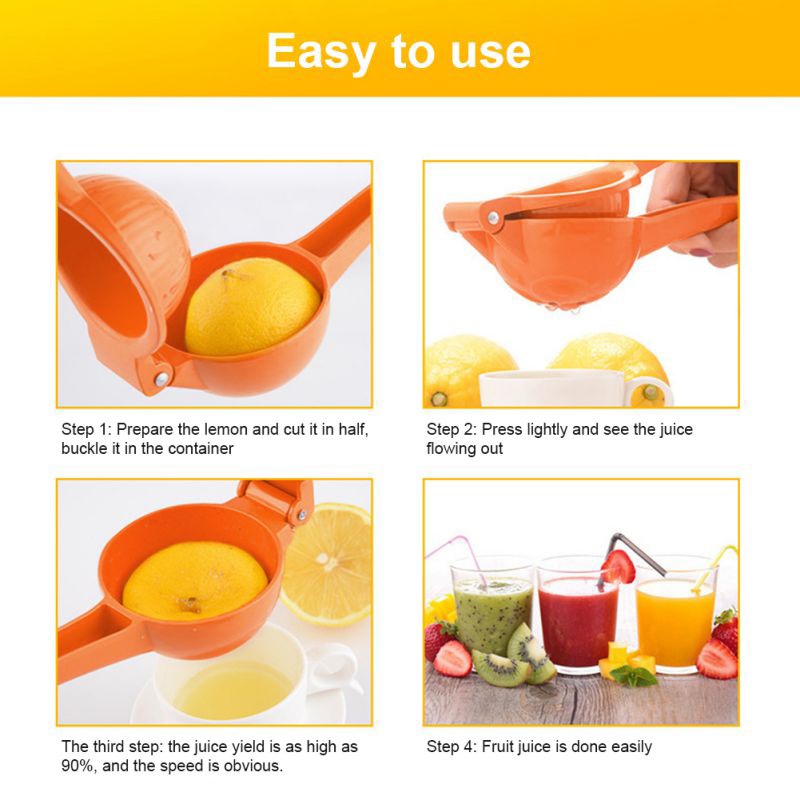 Easy to use

Step 1: Prepare the lemon and cut it in half, buckle it in the container

Step 2: Press lightly and see the juice flowing out

The third step: the juice yield is as high as 90%, and the speed is obvious.

Step 4: Fruit juice is done easily