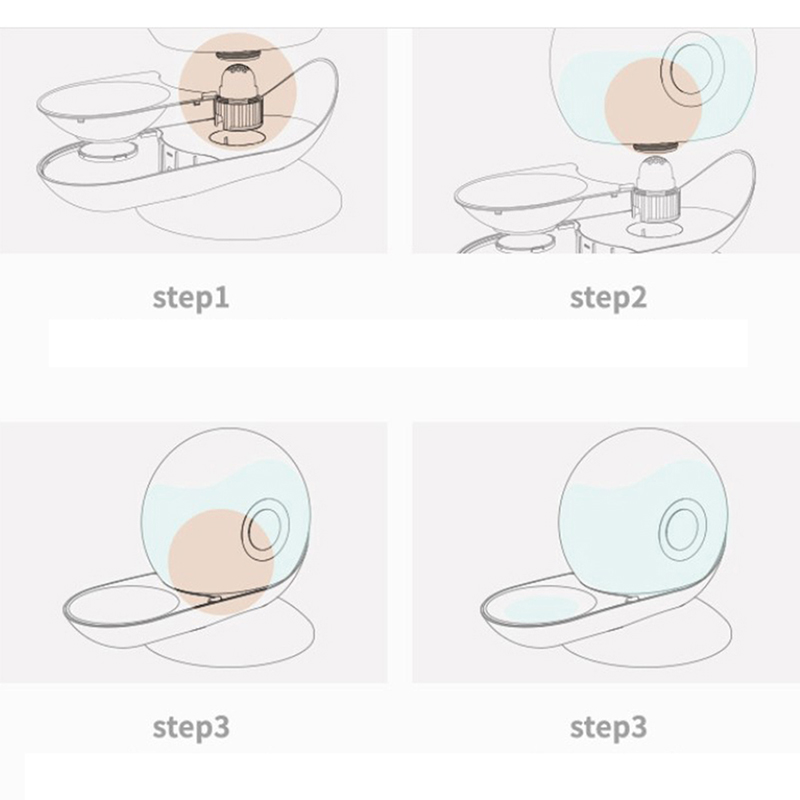 step1

step2

step3

step3